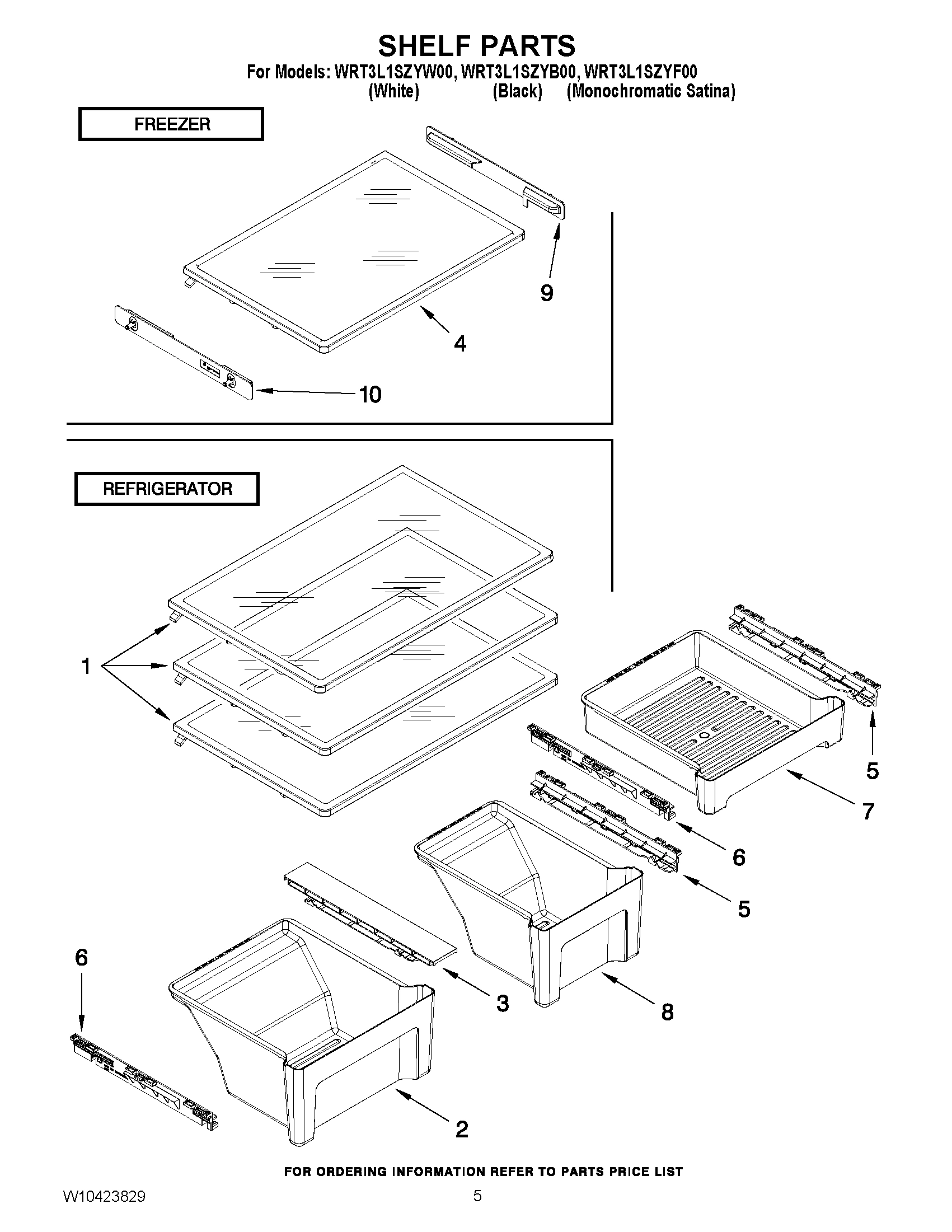 SHELF PARTS
For Models: WRT3L1SZYW00, WRT3L1SZYB00, WRT3L1SZYF00
(White) (Black) (Monochromatic Satina)

FREEZER

9

4

10

REFRIGERATOR

1

5

7

6

5

6

3

8

2

FOR ORDERING INFORMATION REFER TO PARTS PRICE LIST

W10423829

5