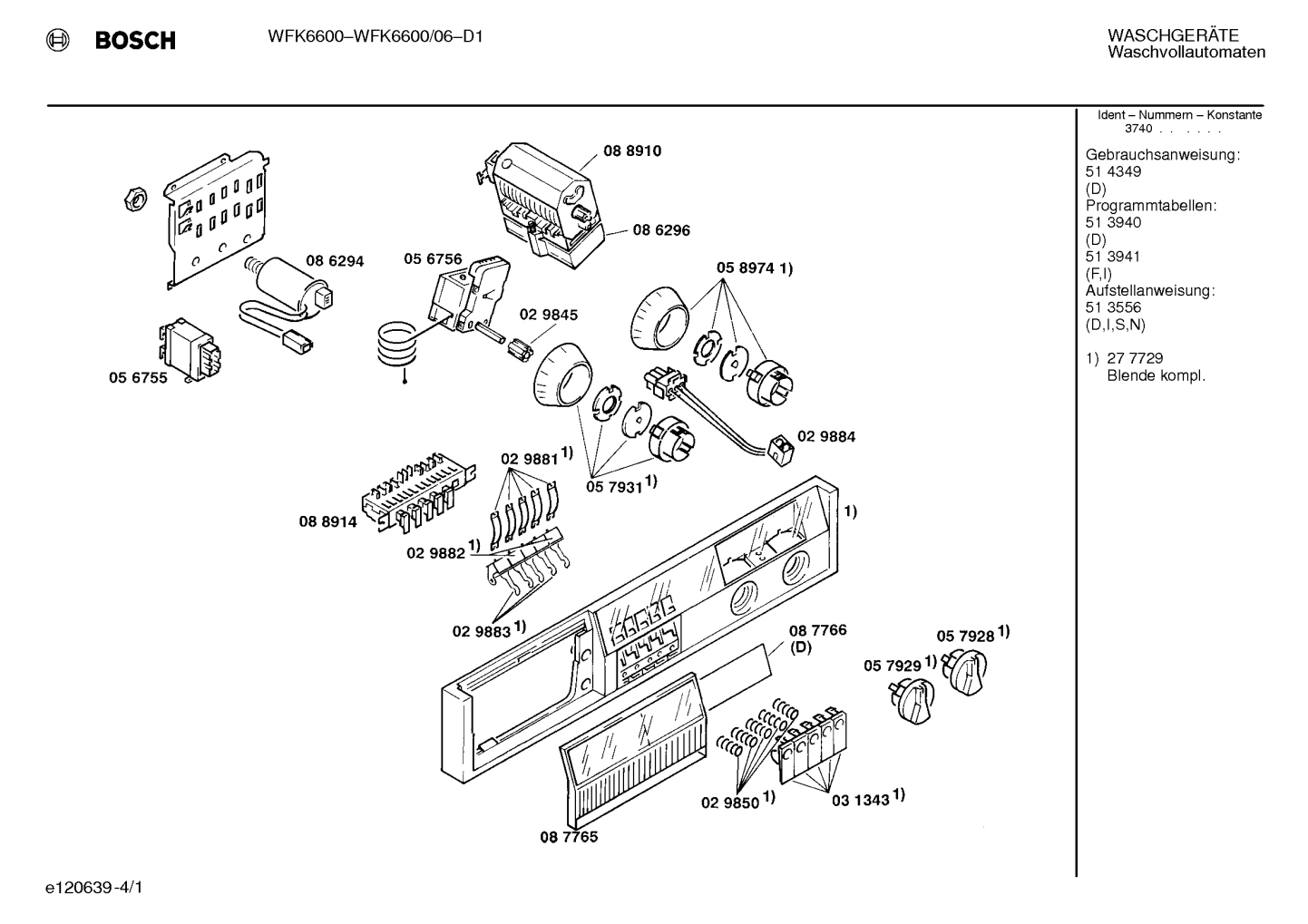 BOSCH WFK6600–WFK6600/06–D1

WASCHGERÄTE
Waschvollautomaten

Ident – Nummern – Konstante
3740 . . . . . .

Gebrauchsanweisung:
51 4349
(D)
Programmtabellen:
51 3940
(D)
51 3941
(F,I)
Aufstellanweisung:
51 3556
(D,I,S,N)

1) 27 7729
Blende kompl.

08 8910
08 6296
08 6294
05 6756
05 8974 1)
02 9845
05 6755
02 9884
02 9881 1)
05 7931 1)
08 8914
1)
02 9882 1)
02 9883 1)
08 7766
(D)
05 7928 1)
05 7929 1)
02 9850 1)
03 1343 1)
08 7765

e120639-4/1