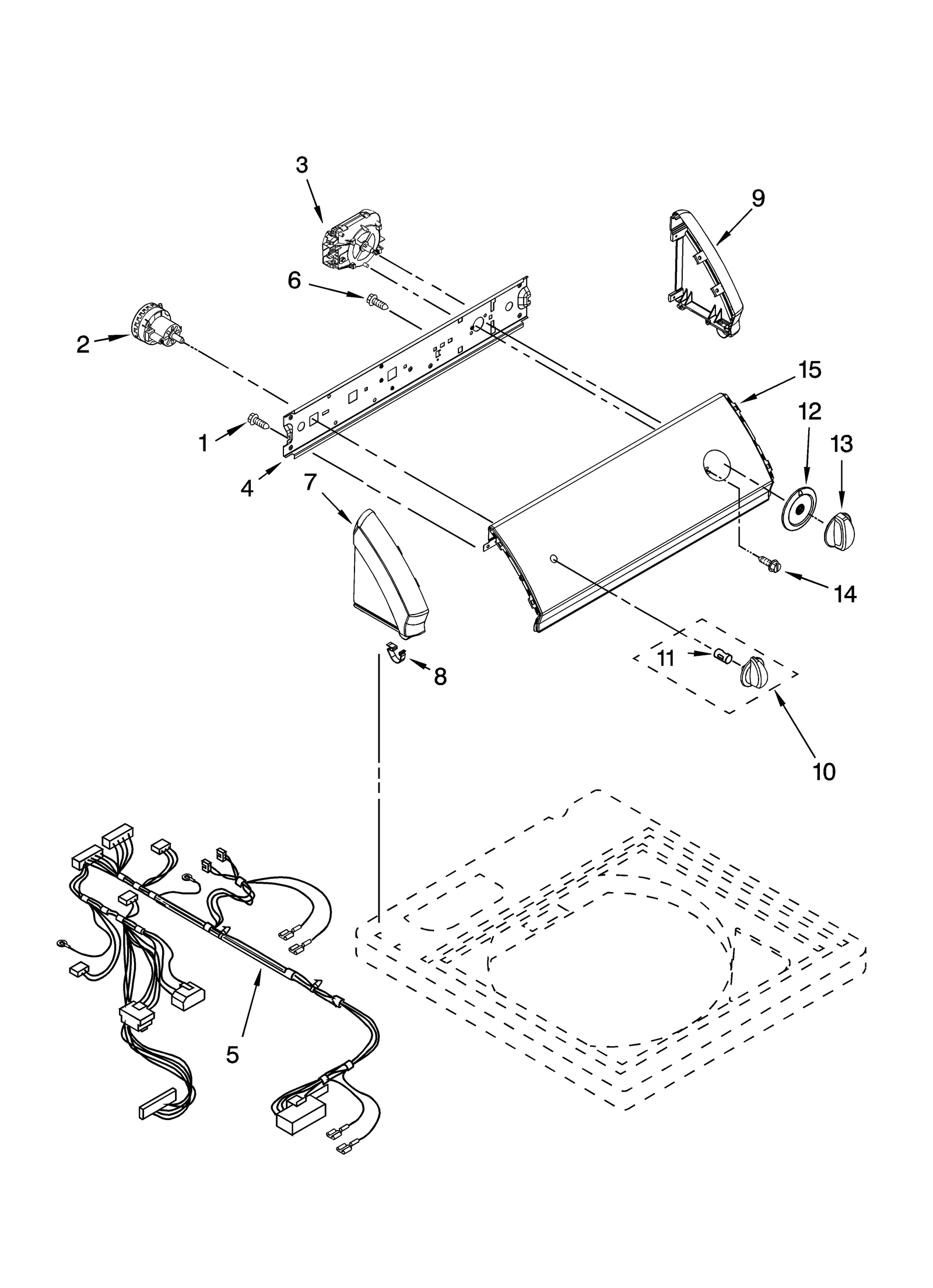 3
9
6
2
15
12
13
1
4
7
14
11
8
10
5