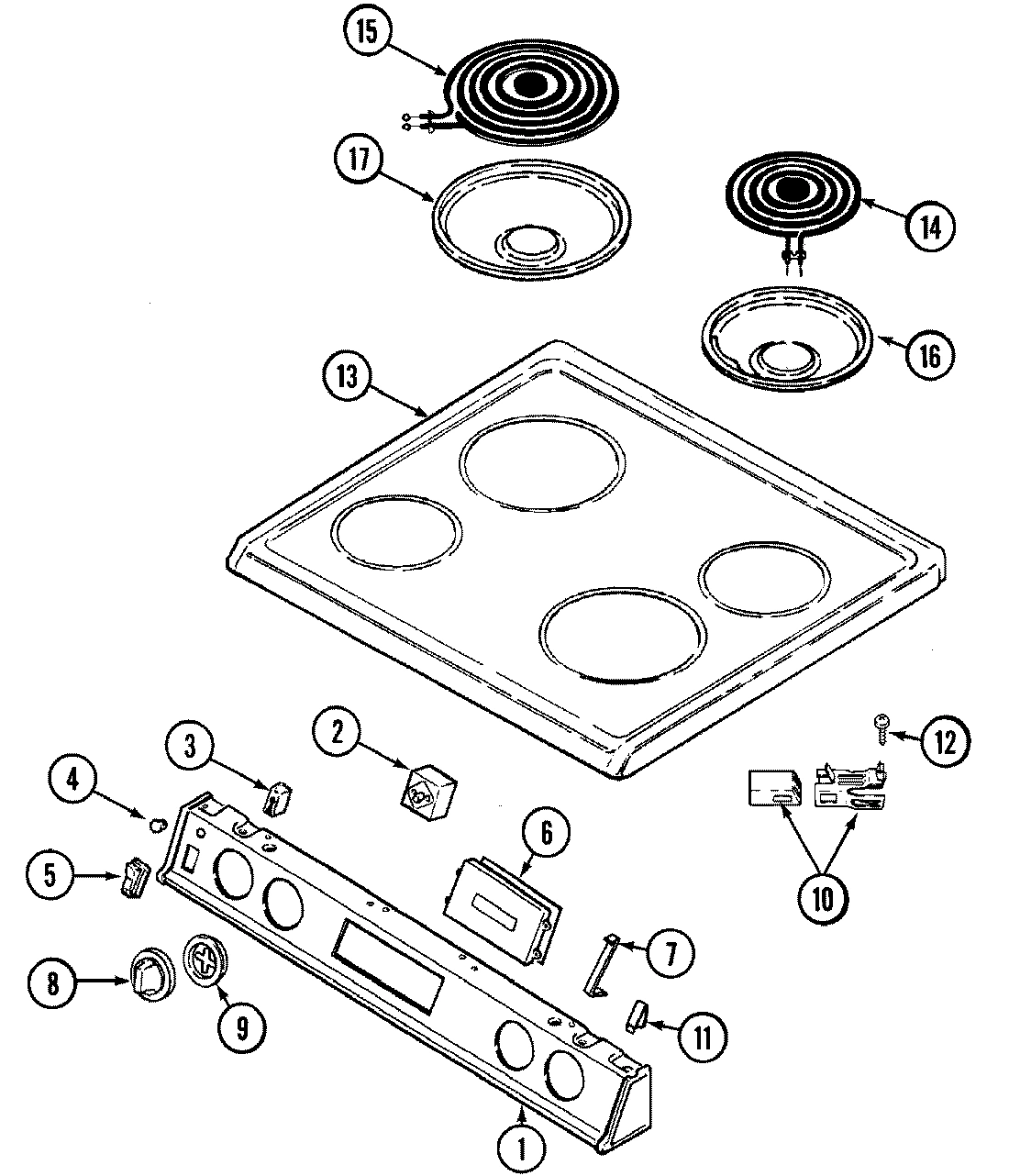 15
17
14
16
13
2
3
4
12
5
6
10
7
8
9
11
1