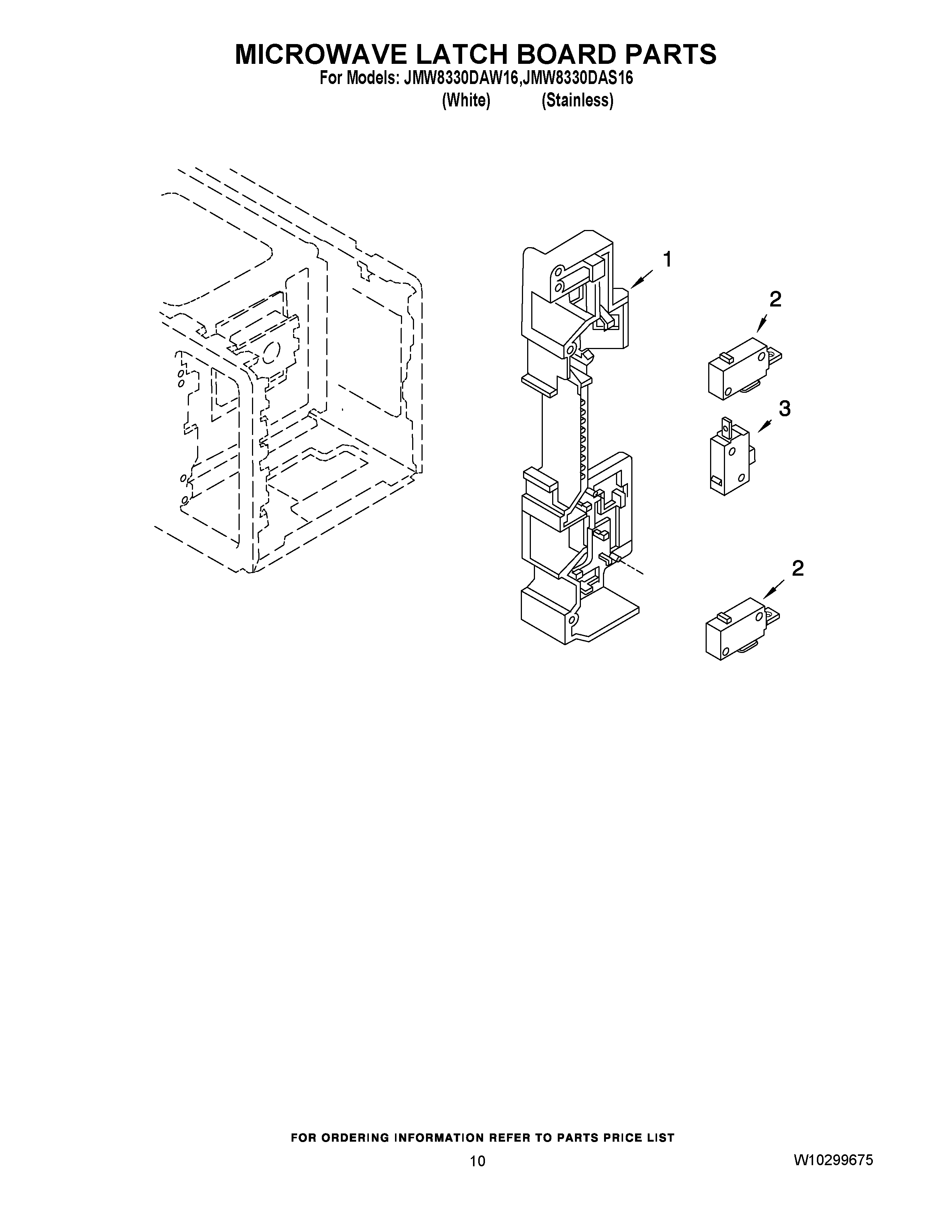 MICROWAVE LATCH BOARD PARTS
For Models: JMW8330DAW16,JMW8330DAS16
(White) (Stainless)

1
2
3
2

FOR ORDERING INFORMATION REFER TO PARTS PRICE LIST
10
W10299675