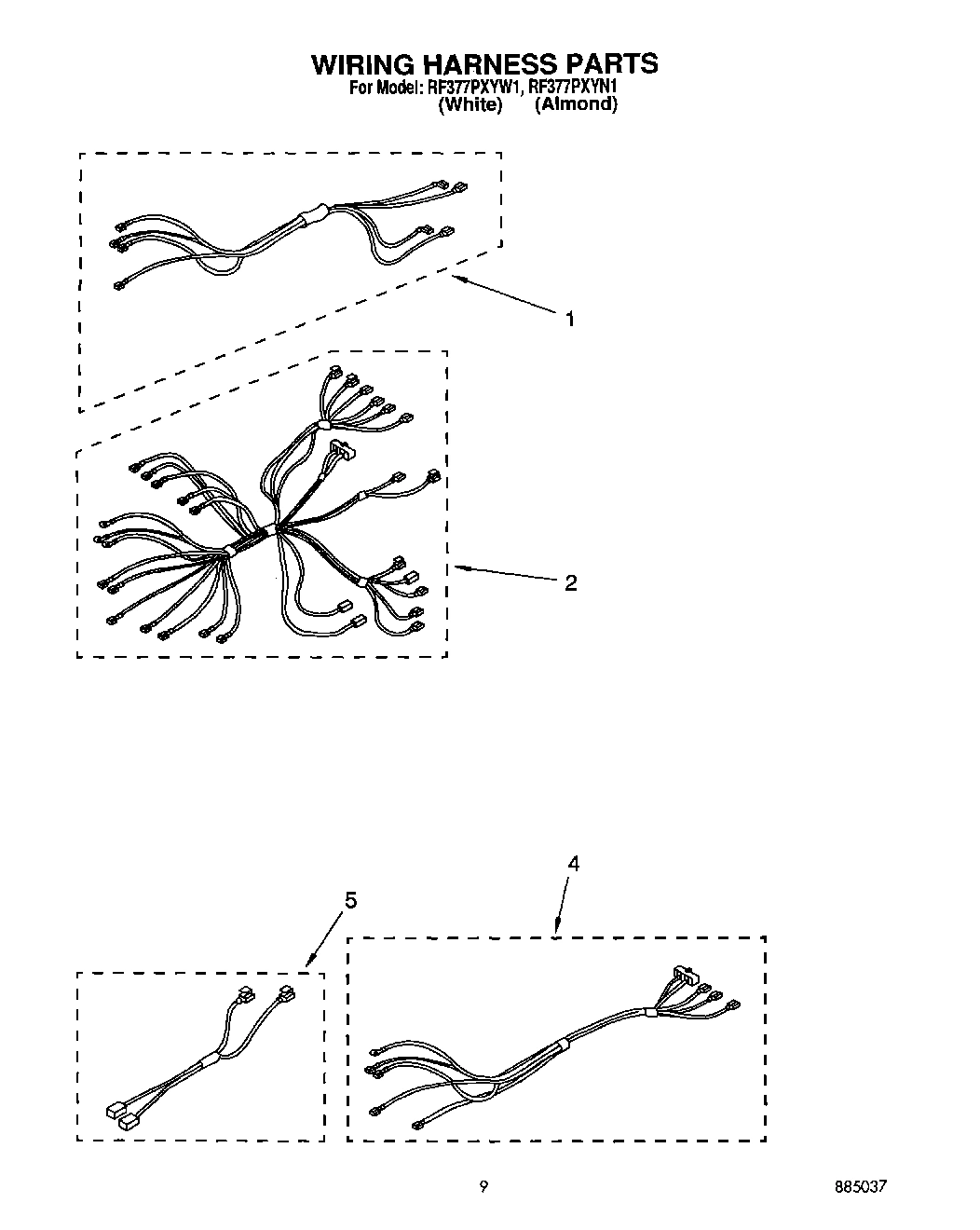 WIRING HARNESS PARTS
For Model: RF377PXYW1, RF377PXYN1
(White) (Almond)

1

2

4

5

9

885037