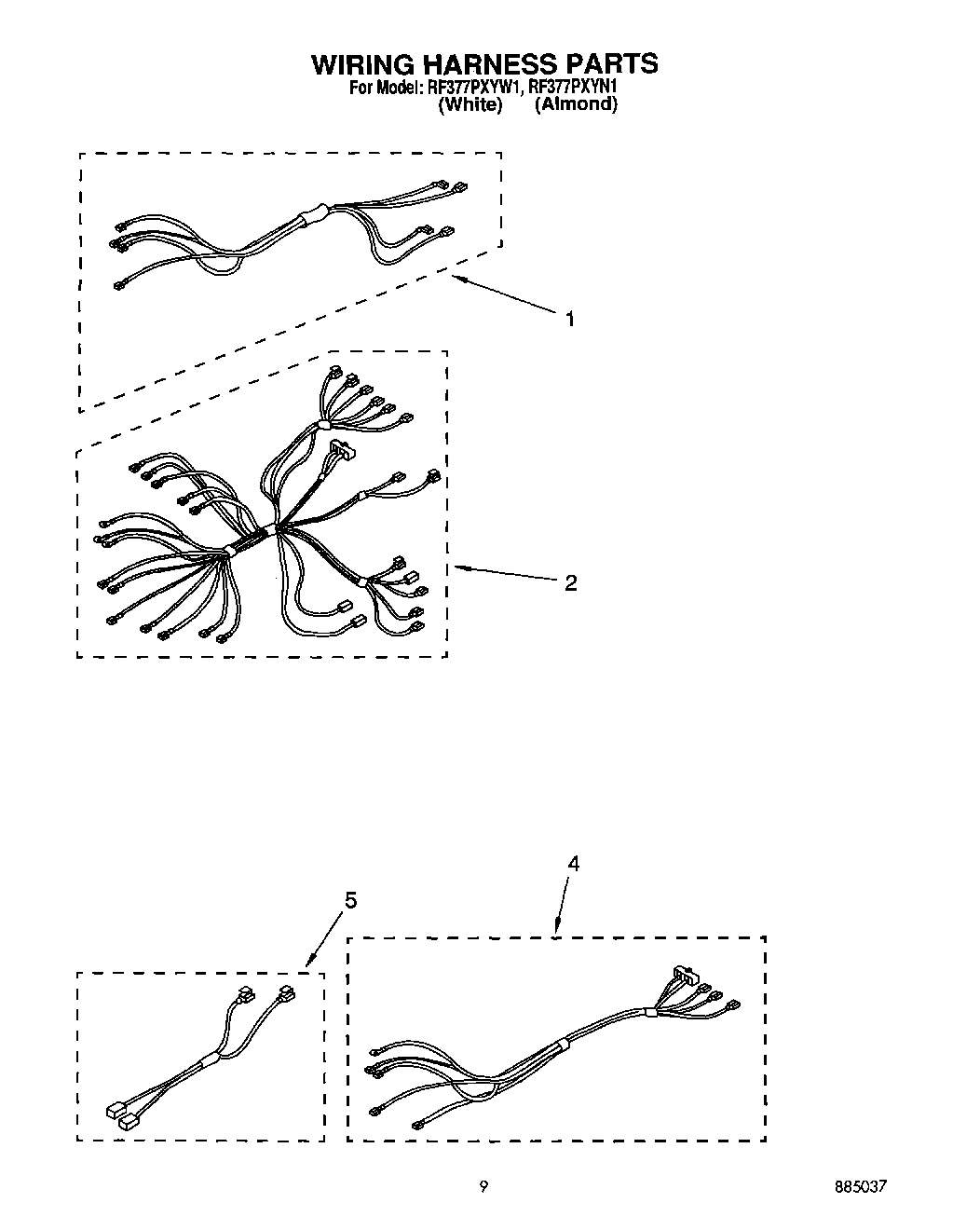 WIRING HARNESS PARTS
For Model: RF377PXYW1, RF377PXYN1
(White) (Almond)

1

2

4

5

9

885037