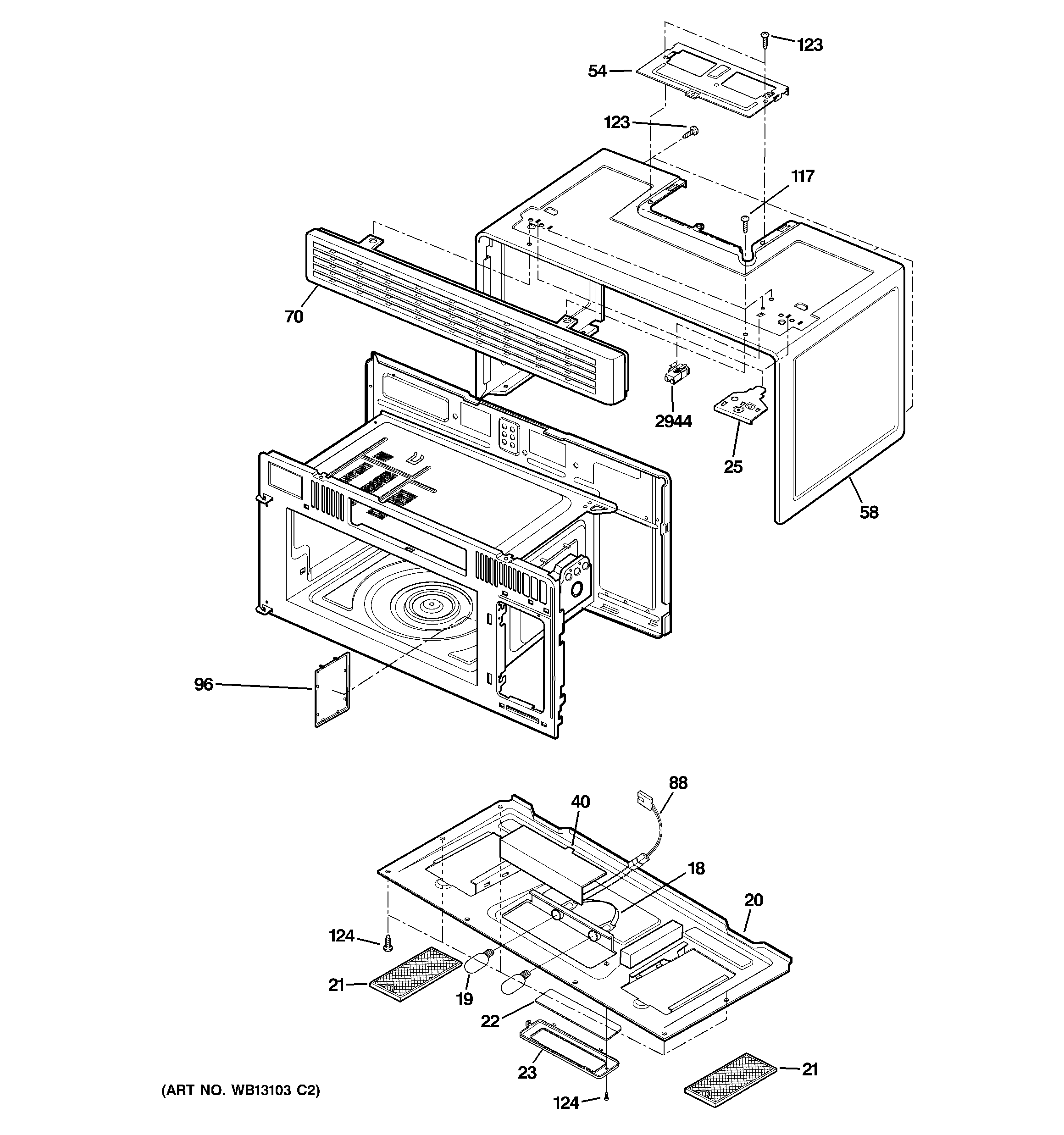 123
54
123
117
70
2944
25
58
96
88
40
18
20
124
21
19
22
23
21
124
(ART NO. WB13103 C2)