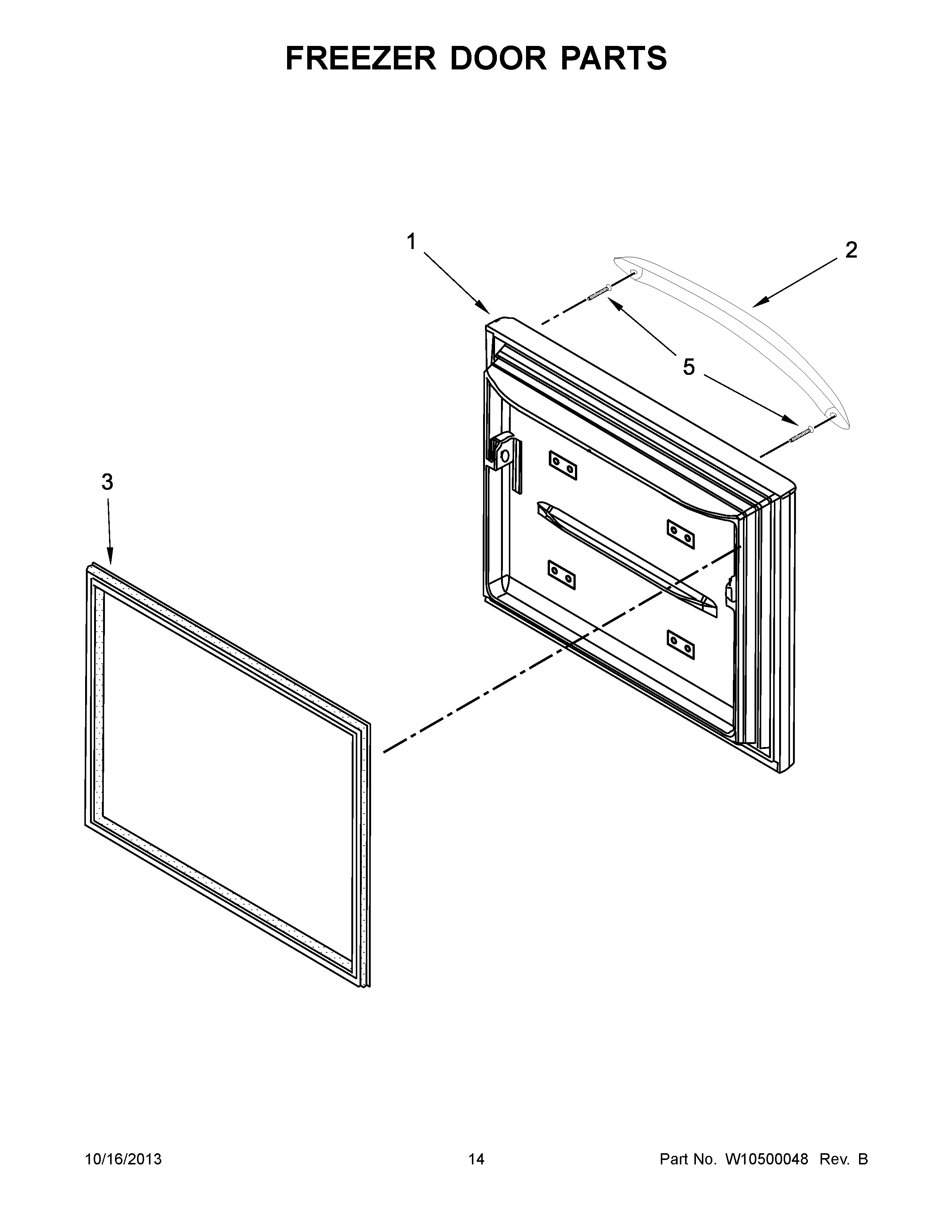 FREEZER DOOR PARTS

1

2

5

3

10/16/2013

14

Part No. W10500048 Rev. B