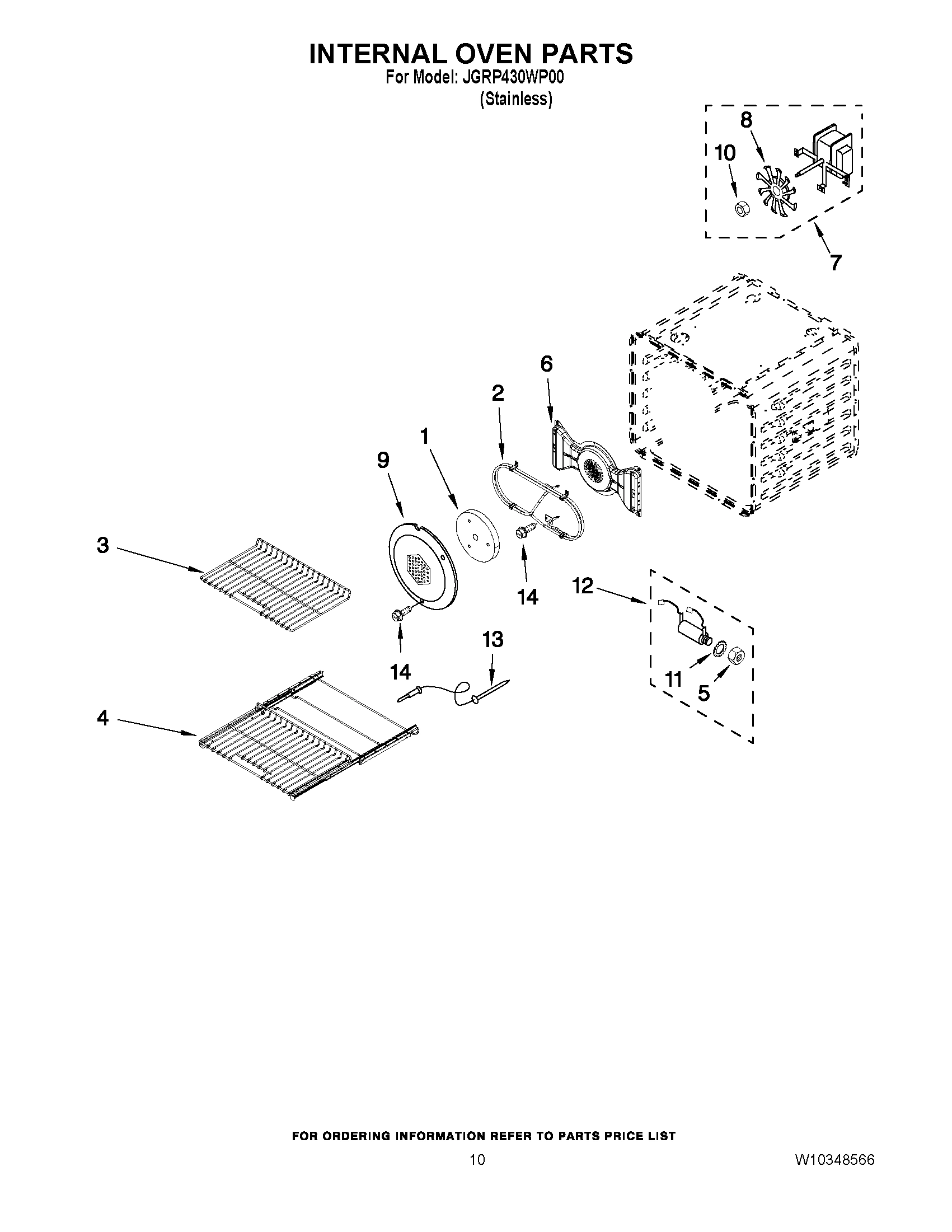 INTERNAL OVEN PARTS
For Model: JGRP430WP00
(Stainless)

8
10
7
6
2
1
9
3
14
12
14
13
11
5
4

FOR ORDERING INFORMATION REFER TO PARTS PRICE LIST
10
W10348566