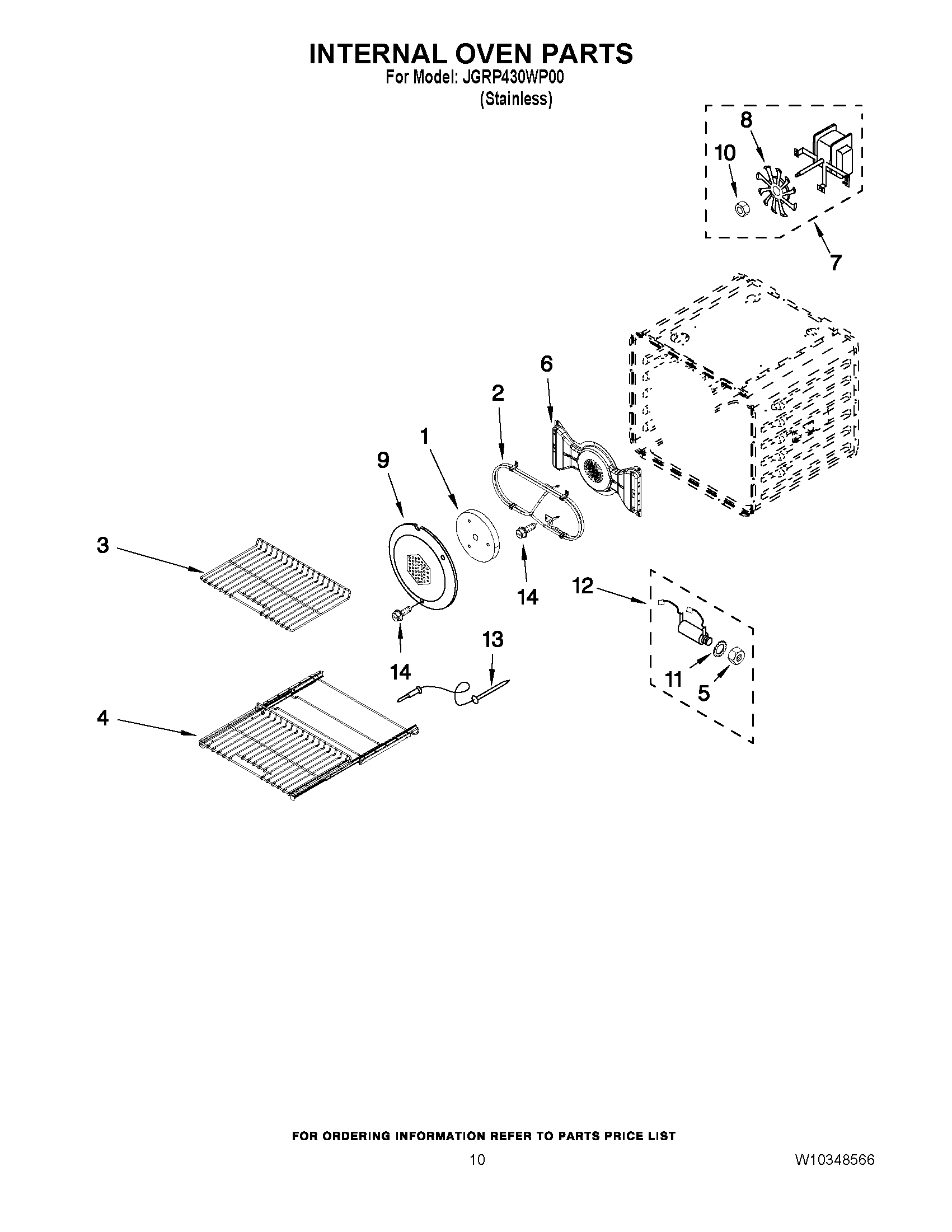 INTERNAL OVEN PARTS
For Model: JGRP430WP00
(Stainless)

8
10
7
6
2
1
9
3
14
12
14
13
11
5
4

FOR ORDERING INFORMATION REFER TO PARTS PRICE LIST
10
W10348566