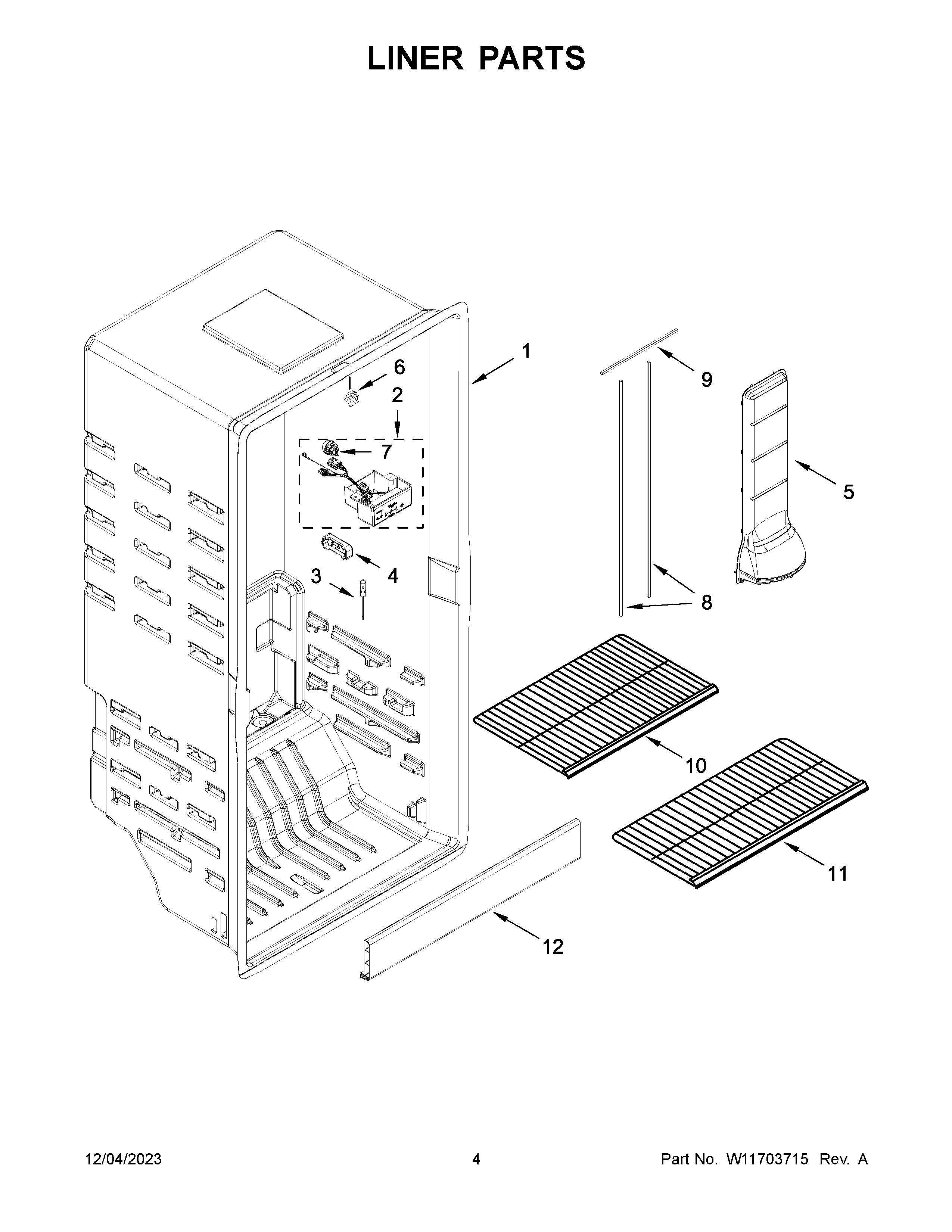 LINER PARTS

1
6
2
7
9
5
4
3
8
10
11
12

12/04/2023

4

Part No. W11703715 Rev. A