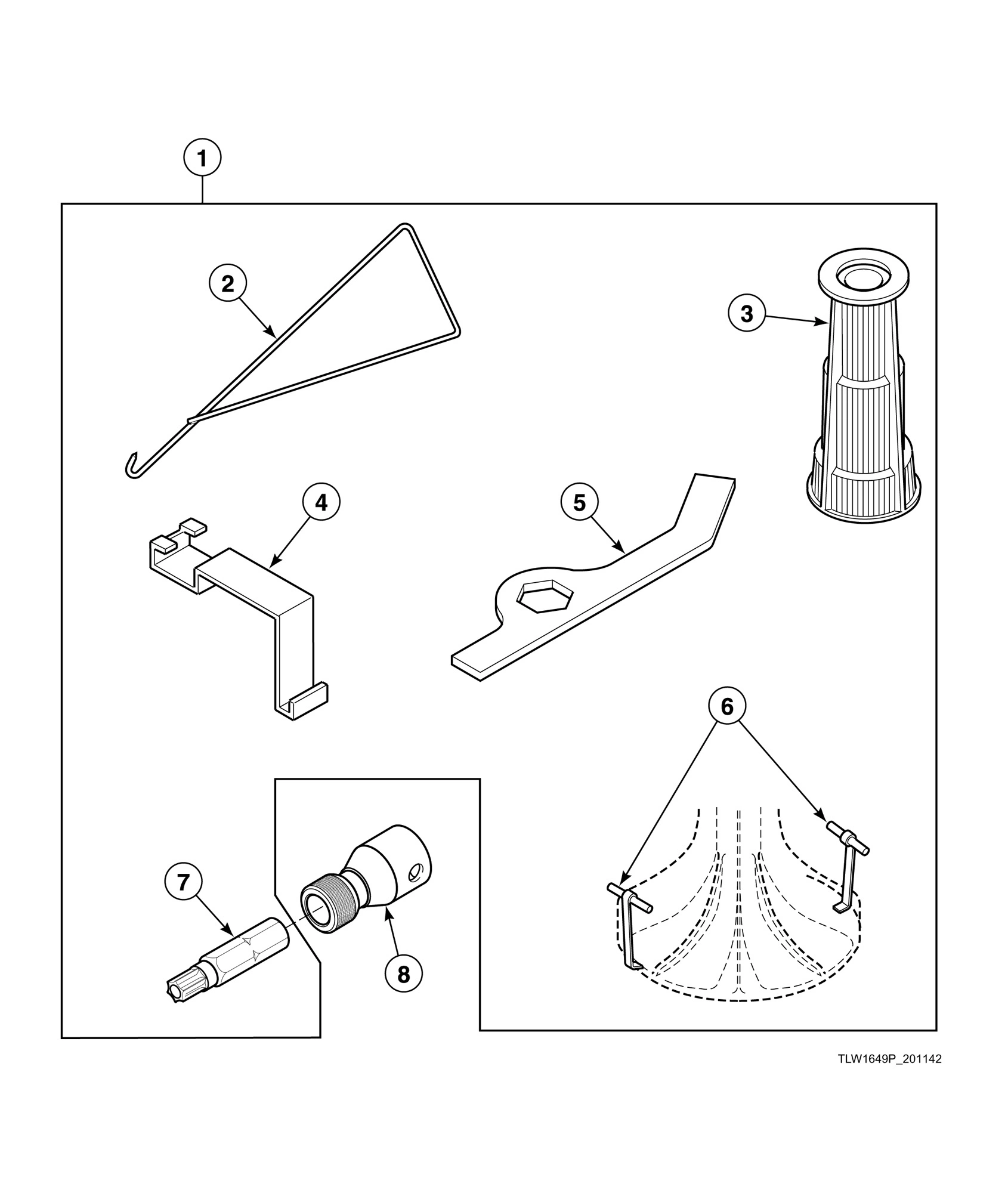 1

2

3

4

5

6

7

8

TLW1649P_201142