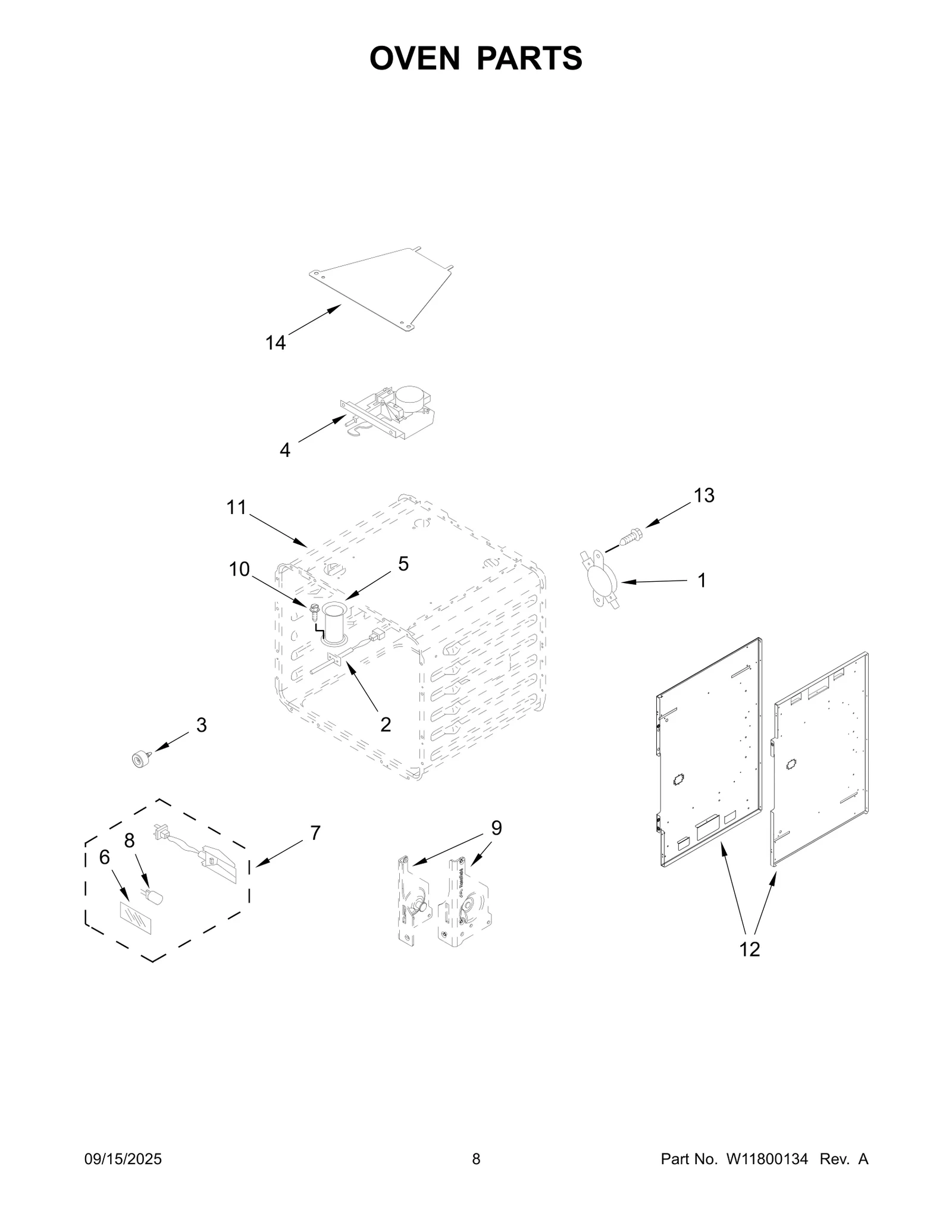 OVEN PARTS

14

4

11

13

10

5

1

2

3

7

8

6

9

12

09/15/2025

8

Part No. W11800134 Rev. A