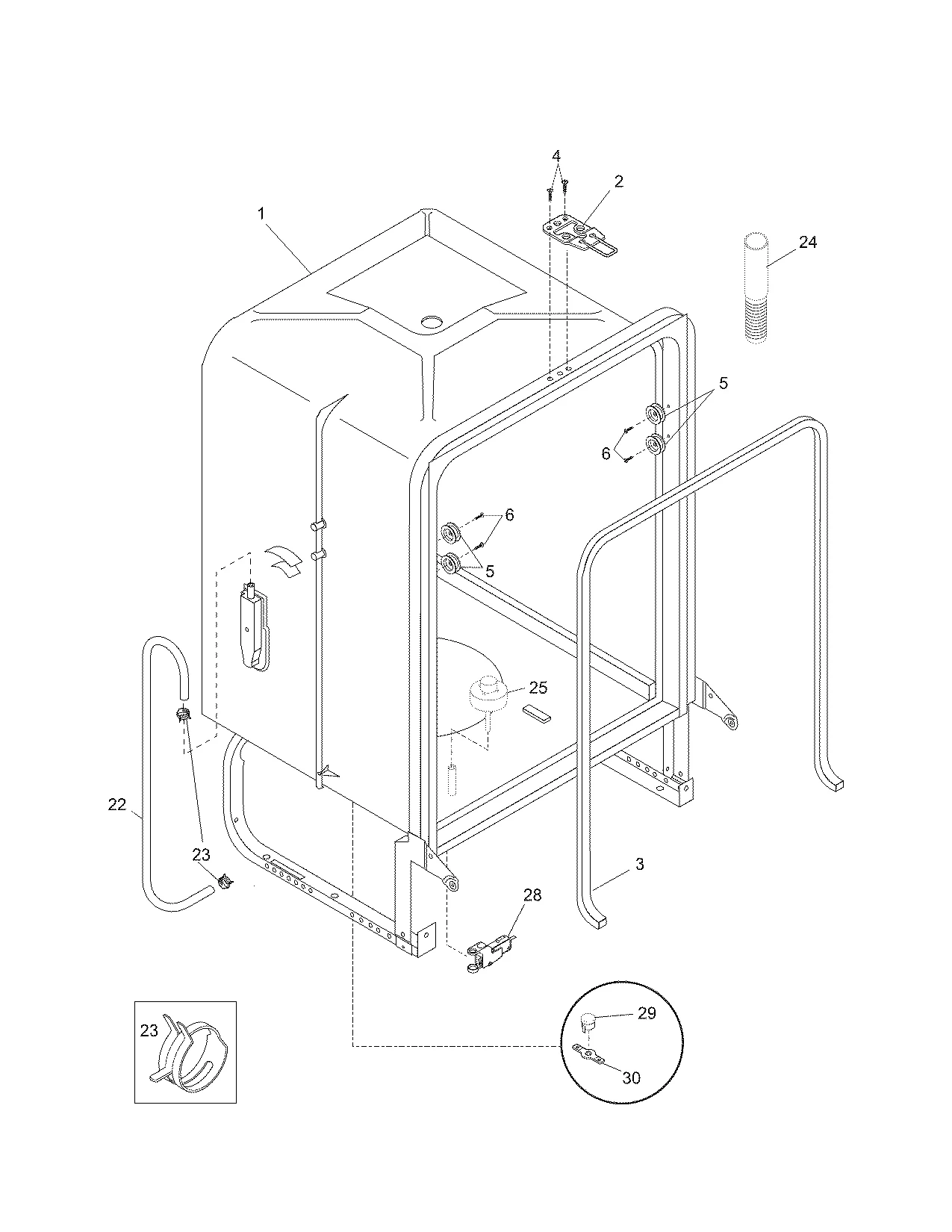 4
2
1
24
5
6
6
5
25
22
23
3
28
23
29
30