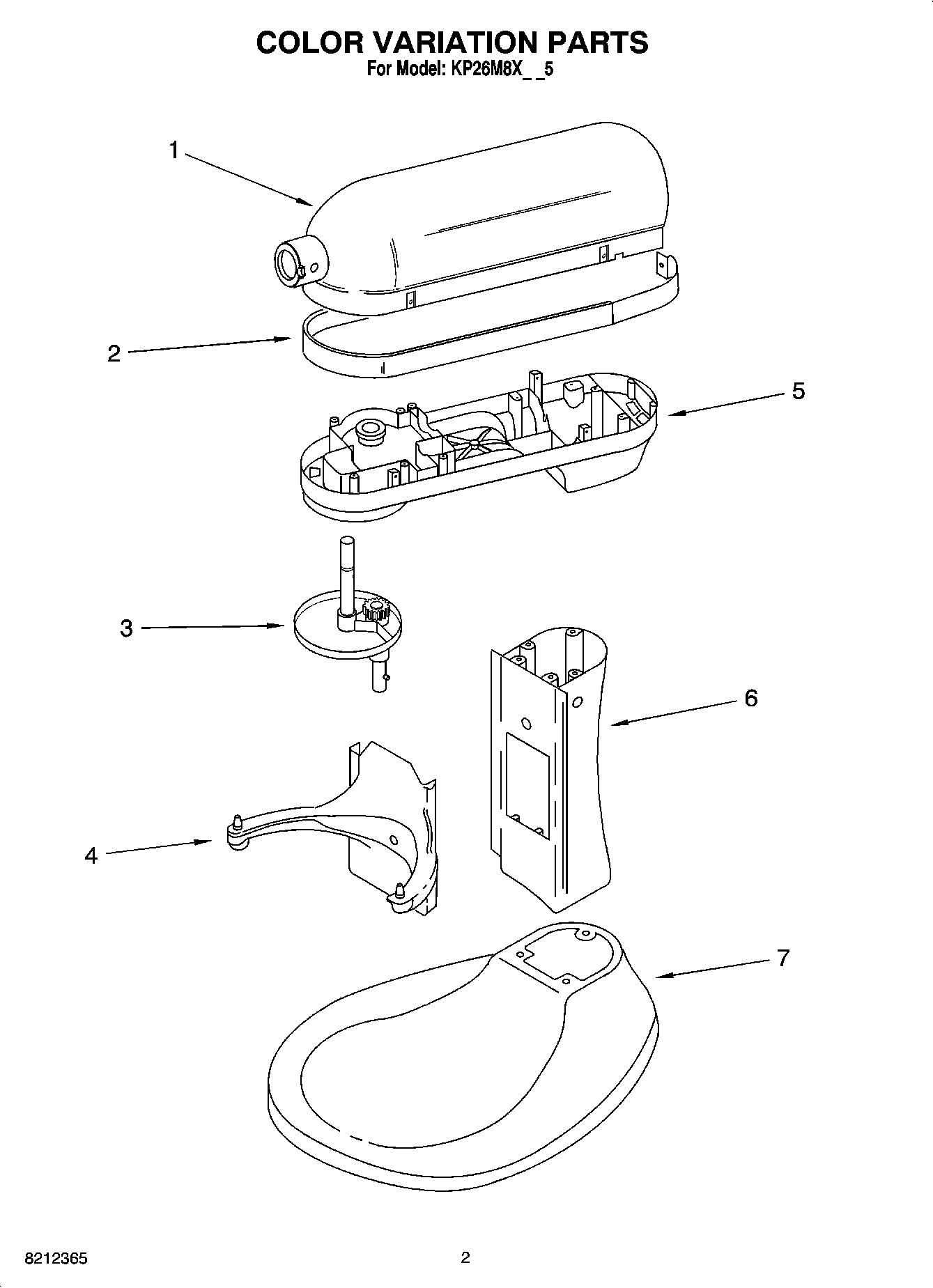 COLOR VARIATION PARTS
For Model: KP26M8X_ _5

1

2

5

3

6

4

7

8212365

2