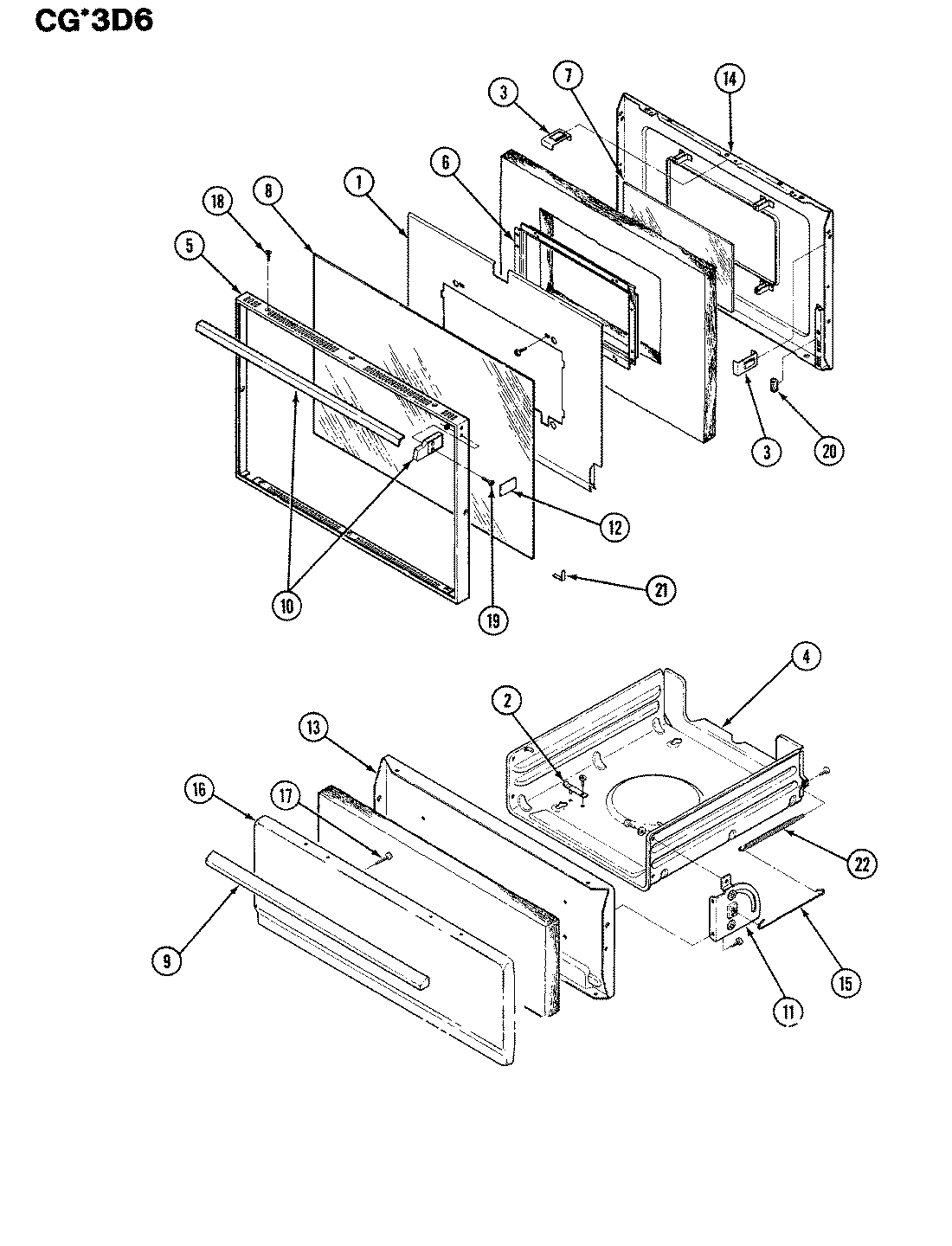 CG*3D6

3
7
14
18
8
1
6
5
3
20
12
10
19
21
4
2
13
16
17
22
9
15
11