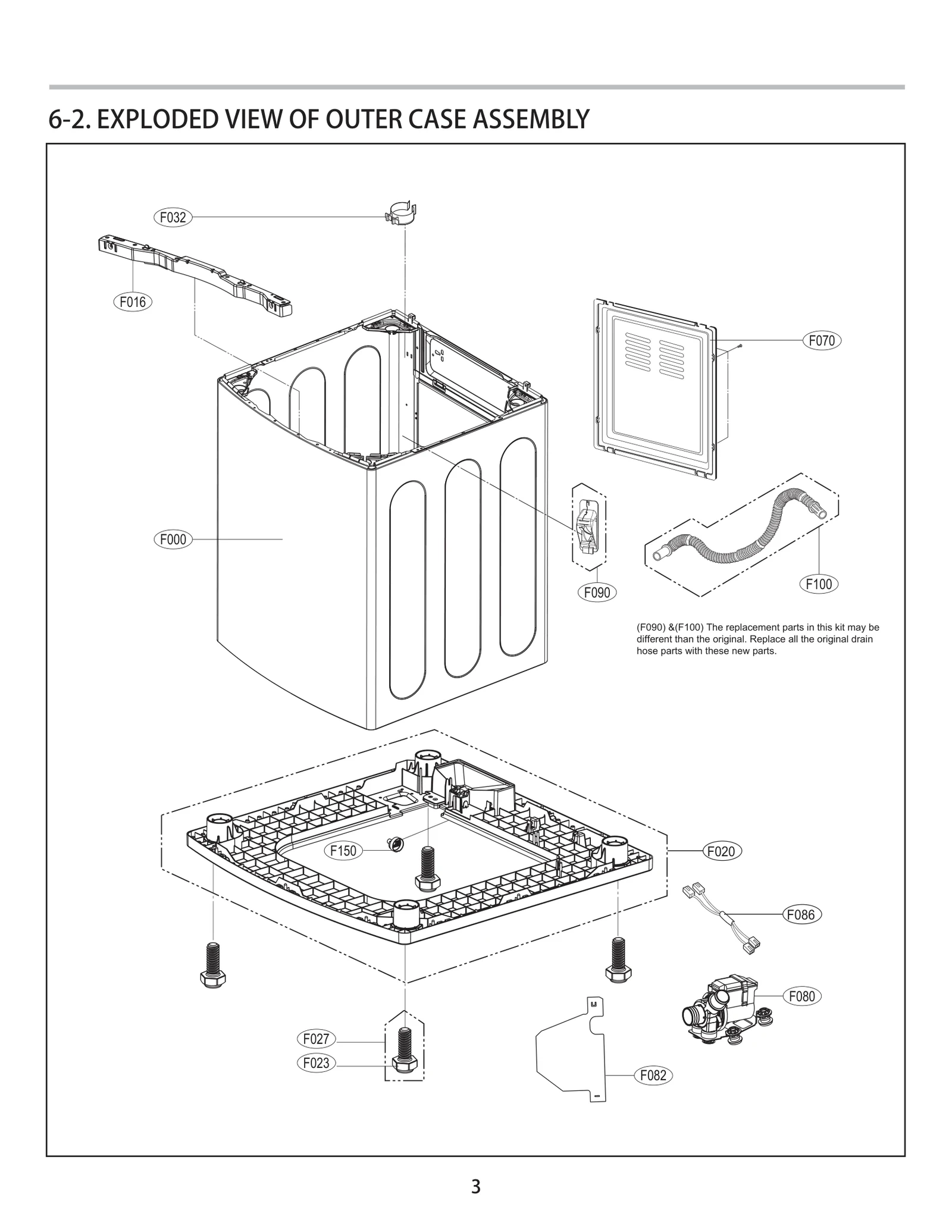 6-2. EXPLODED VIEW OF OUTER CASE ASSEMBLY

F032

F016

F070

F000

F090

F100

(F090) &(F100) The replacement parts in this kit may be different than the original. Replace all the original drain hose parts with these new parts.

F150

F020

F086

F080

F027

F023

F082

3