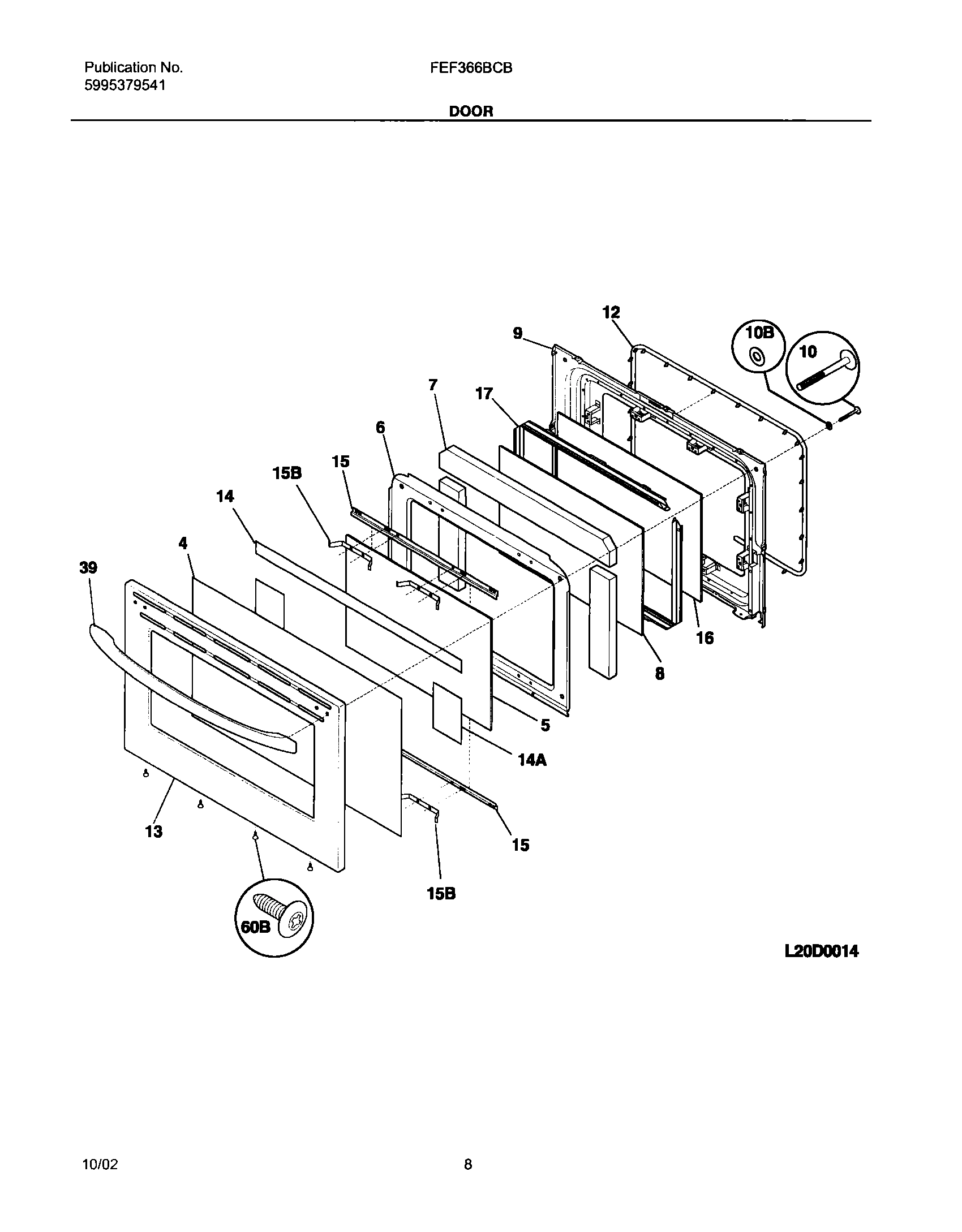 Publication No.
5995379541

FEF366BCB

DOOR

12
9
10B
10
7
17
6
15
15B
14
4
39
16
8
5
14A
13
15
15B
60B

L20D0014

10/02

8