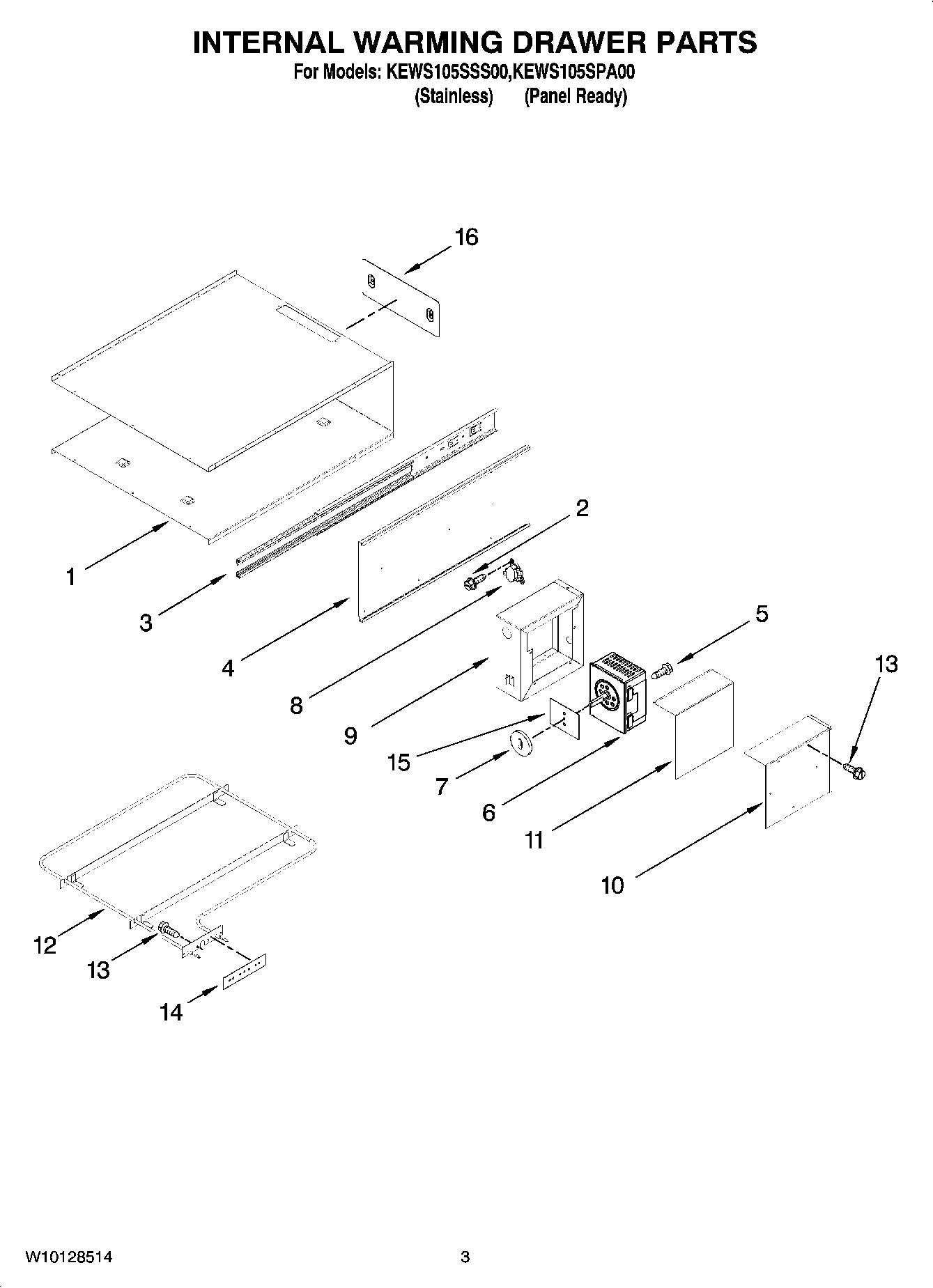 INTERNAL WARMING DRAWER PARTS
For Models: KEWS105SSS00,KEWS105SPA00
(Stainless) (Panel Ready)

16
2
1
3
4
8
5
13
9
15
7
6
11
10
12
13
14

W10128514
3