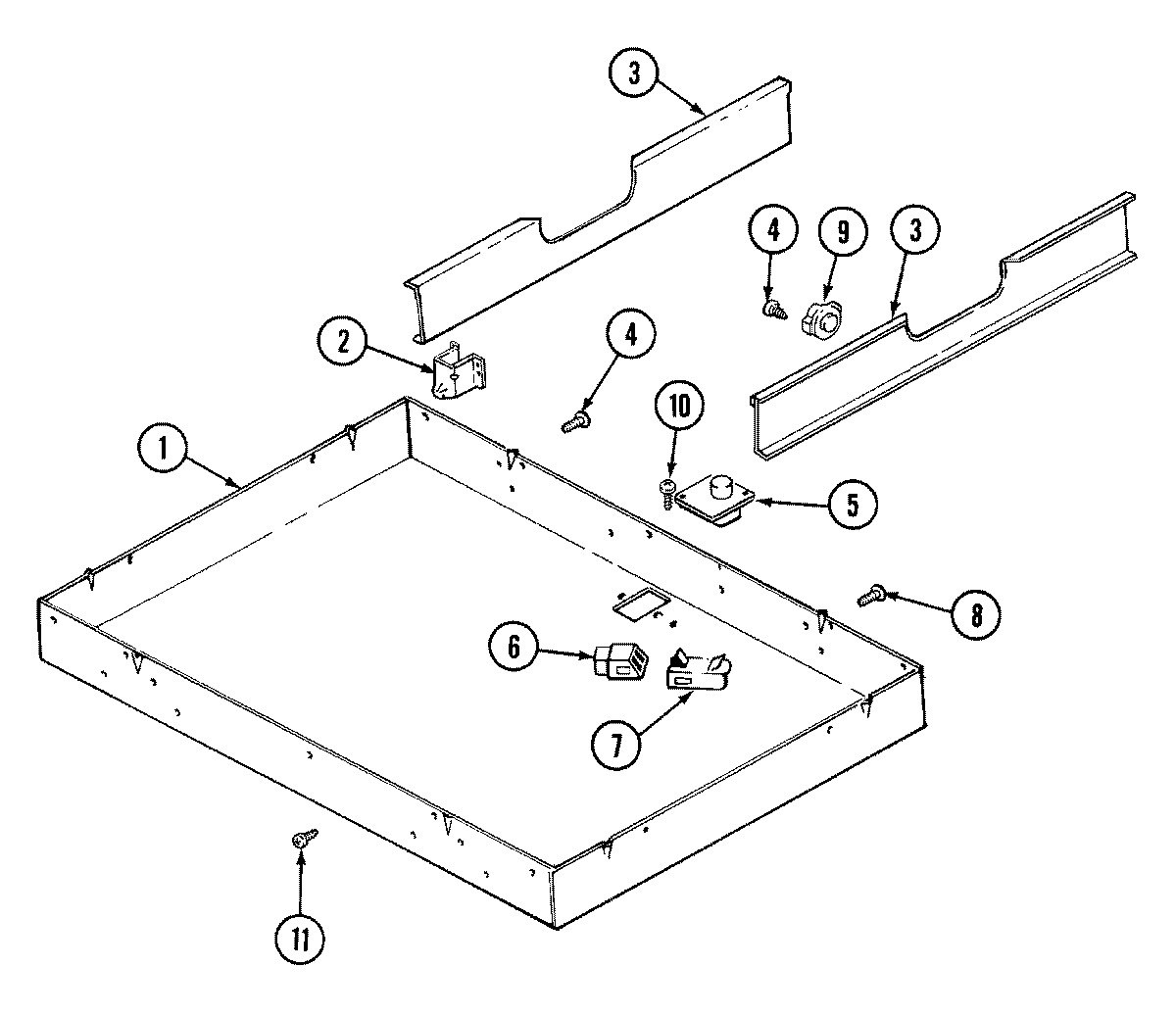 3
4
9
3
2
4
10
1
5
8
6
7
11