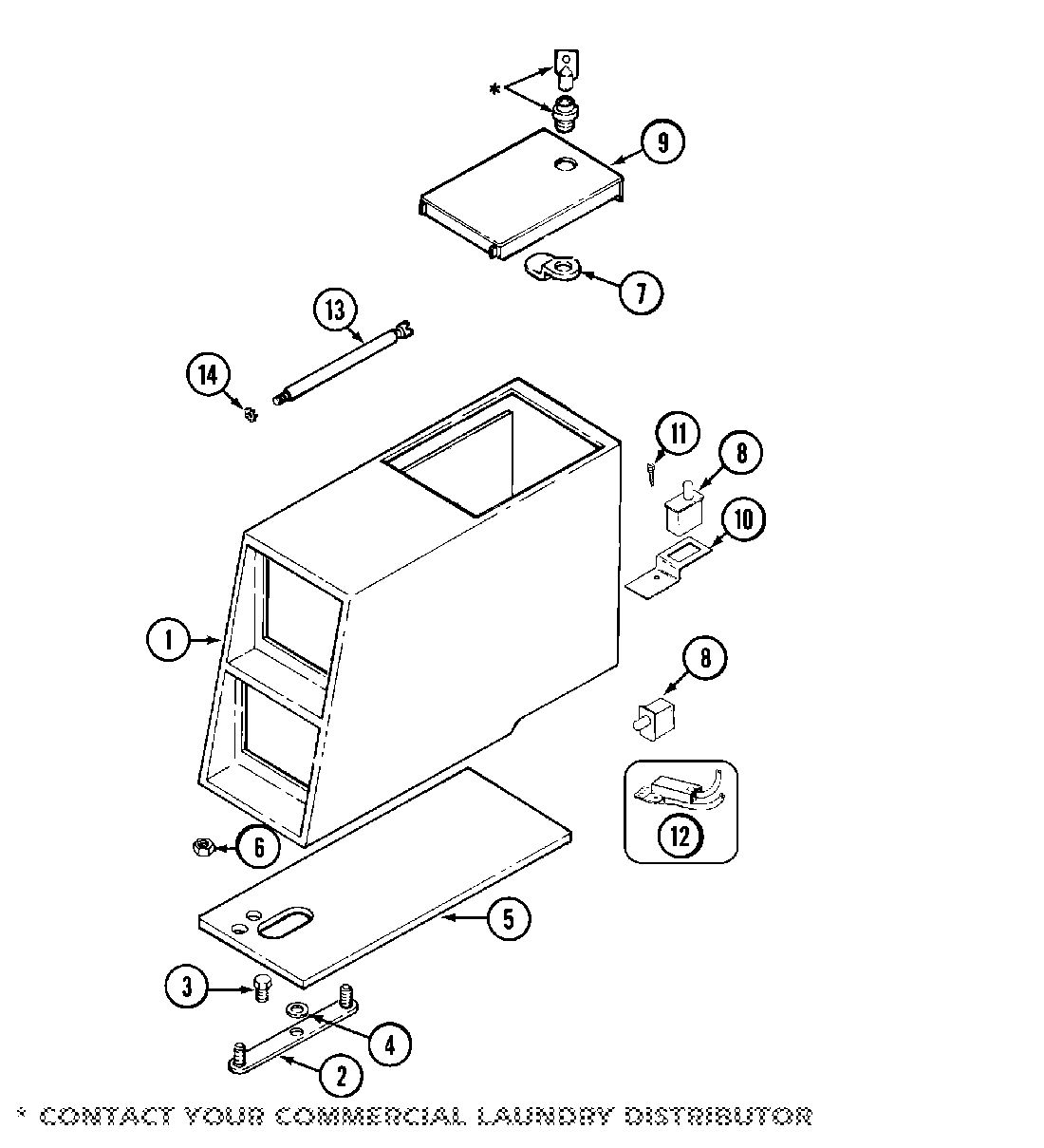 *
9
7
13
14
11
8
10
1
8
12
6
5
3
4
2
* CONTACT YOUR COMMERCIAL LAUNDRY DISTRIBUTOR