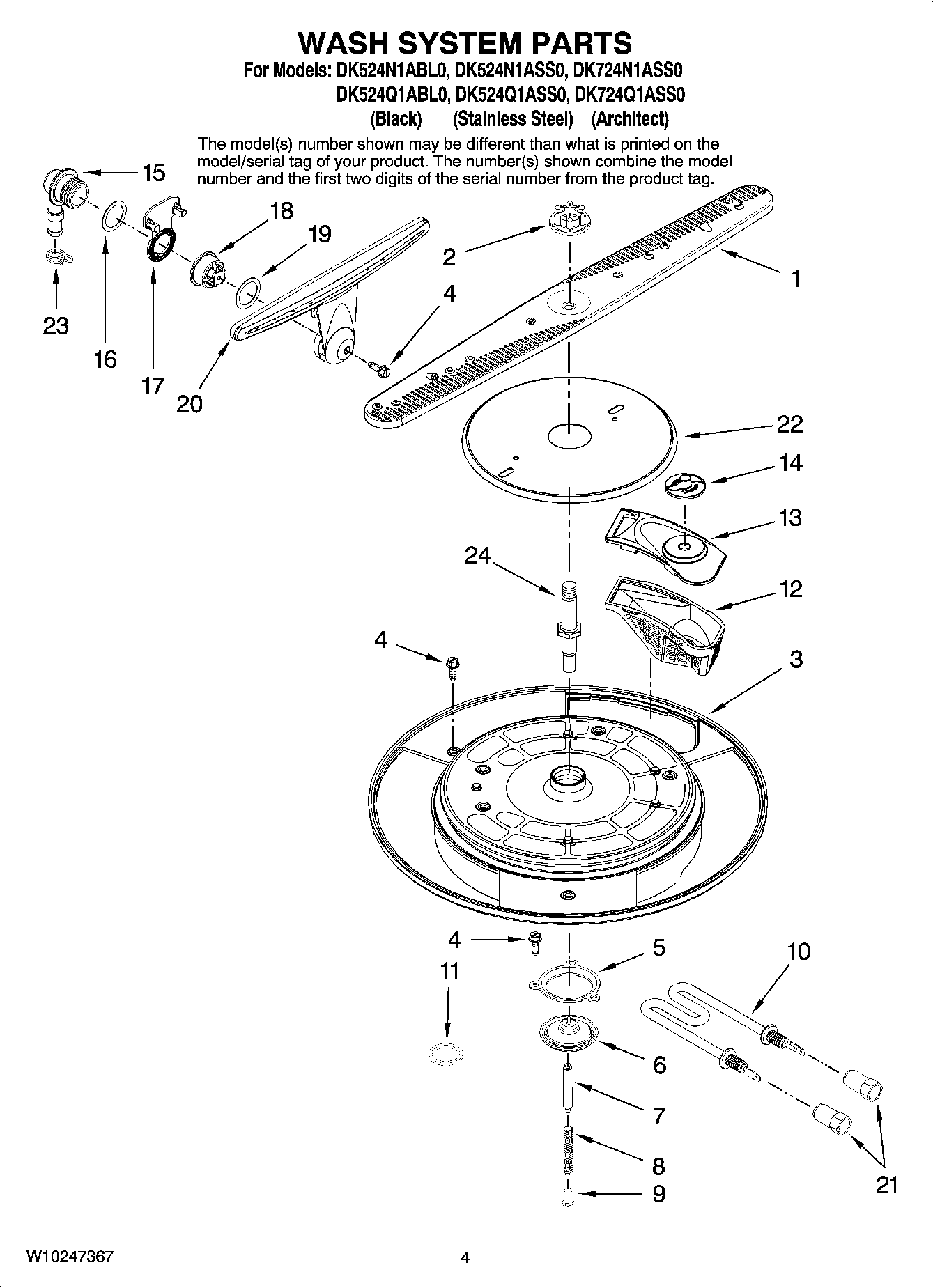 WASH SYSTEM PARTS

For Models: DK524N1ABL0, DK524N1ASS0, DK724N1ASS0
DK524Q1ABL0, DK524Q1ASS0, DK724Q1ASS0
(Black) (Stainless Steel) (Architect)

The model(s) number shown may be different than what is printed on the model/serial tag of your product. The number(s) shown combine the model number and the first two digits of the serial number from the product tag.

15
18
19
2
1
4
23
16
17
20
22
14
13
24
12
4
3
4
5
10
11
6
7
8
9
21

W10247367
4