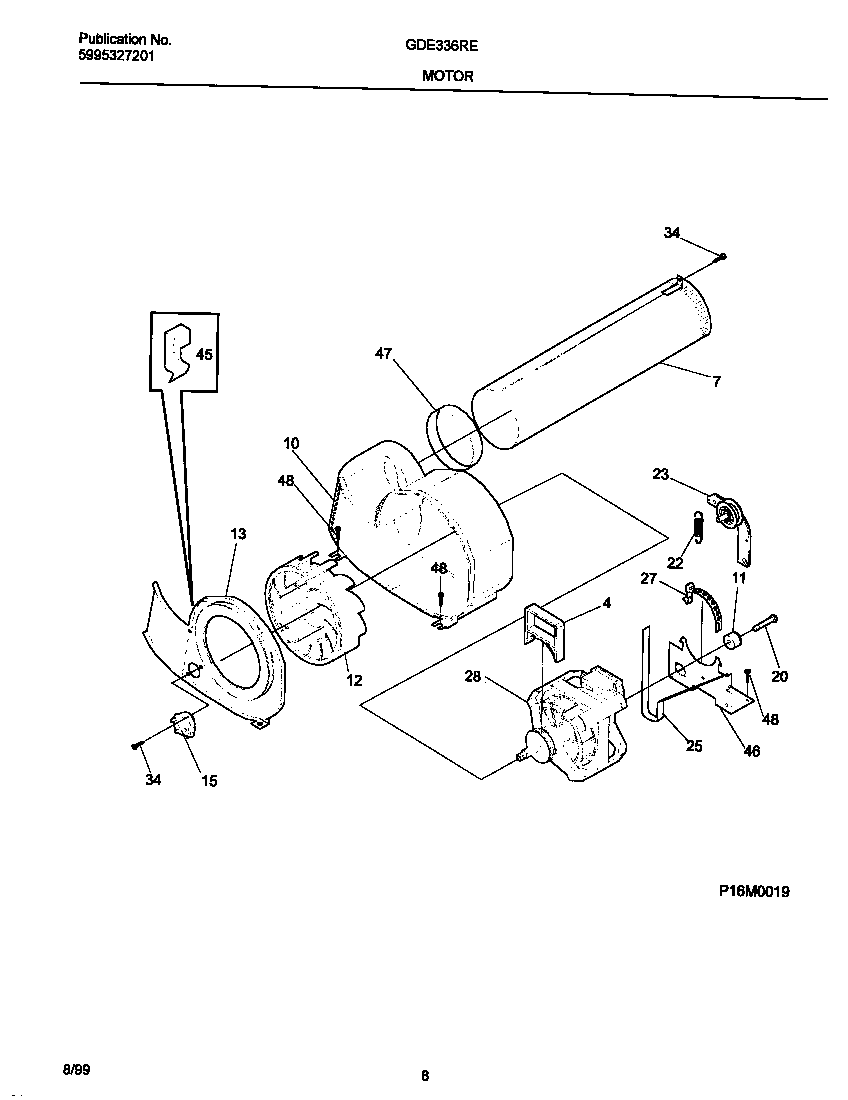 Publication No.
5995327201

GDE336RE

MOTOR

34

45

47

7

10

48

23

22

13

48

27

11

4

20

12

28

48

25

46

34

15

P16M0019

8/99

8