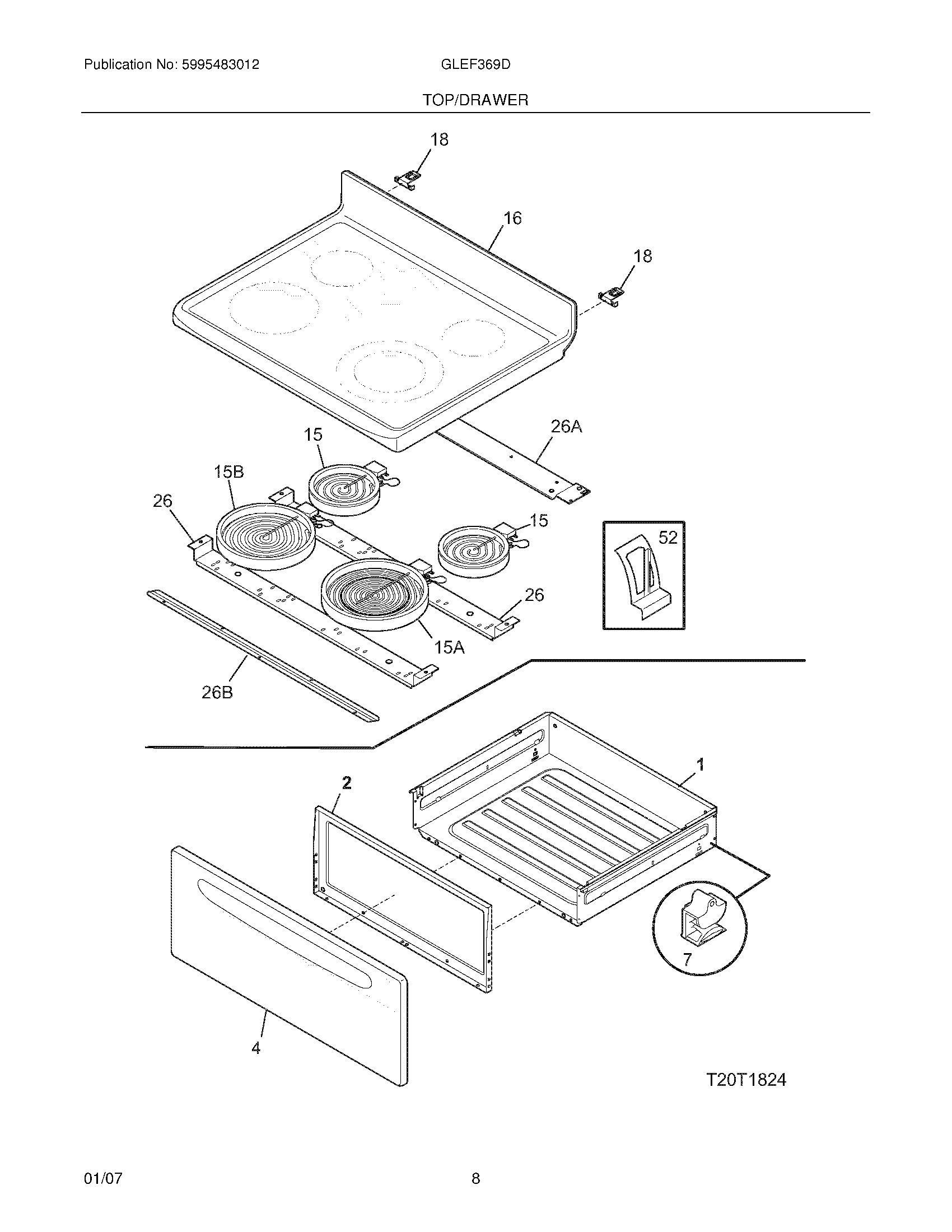 Publication No: 5995483012

GLEF369D

TOP/DRAWER

18

16

18

26A

15

15B

26

15

52

26

15A

26B

1

2

7

4

T20T1824

01/07

8