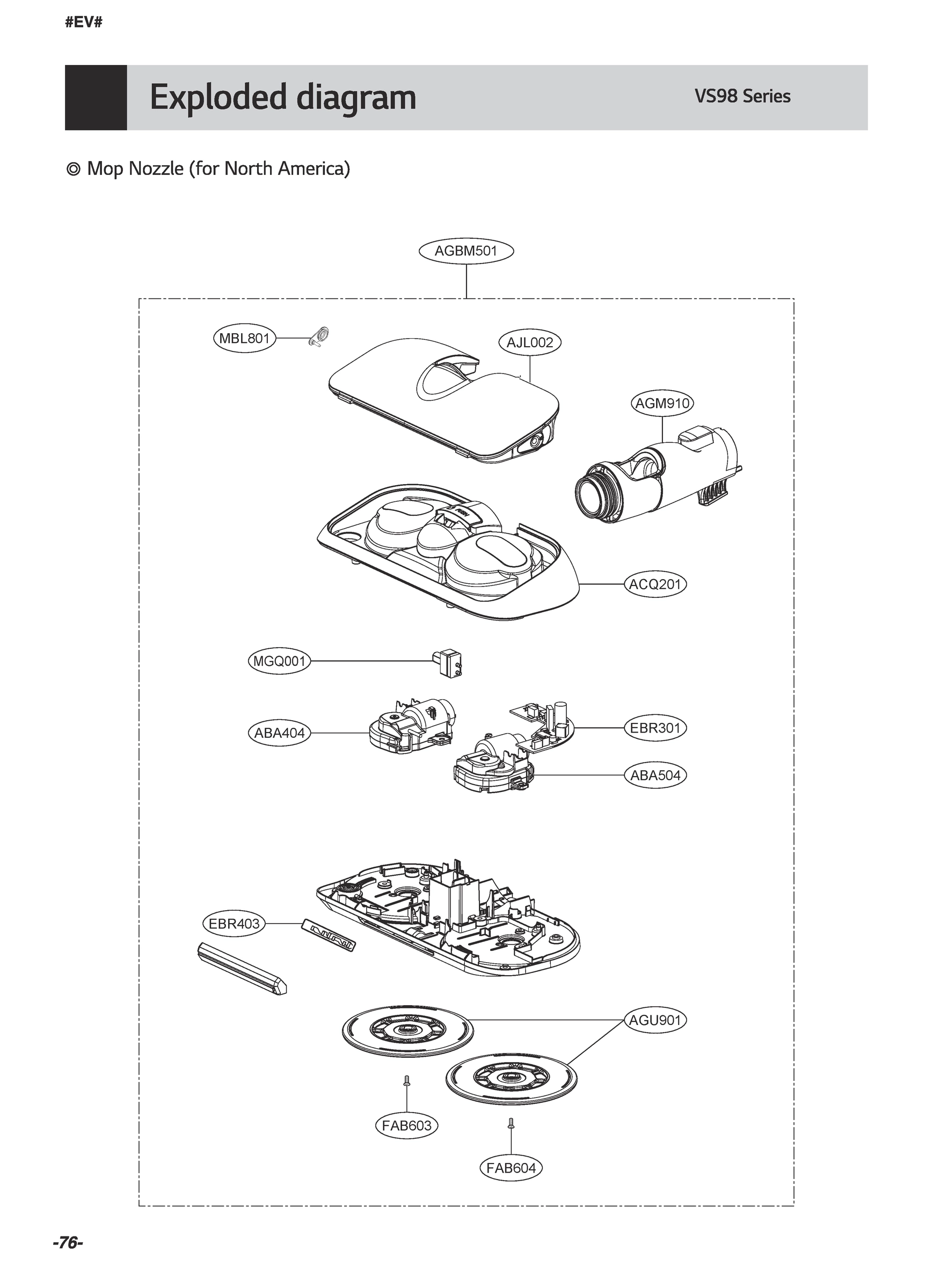 #EV#

Exploded diagram

VS98 Series

◎ Mop Nozzle (for North America)

AGBM501

MBL801

AJL002

AGM910

ACQ201

MGQ001

ABA404

EBR301

ABA504

EBR403

AGU901

FAB603

FAB604

-76-