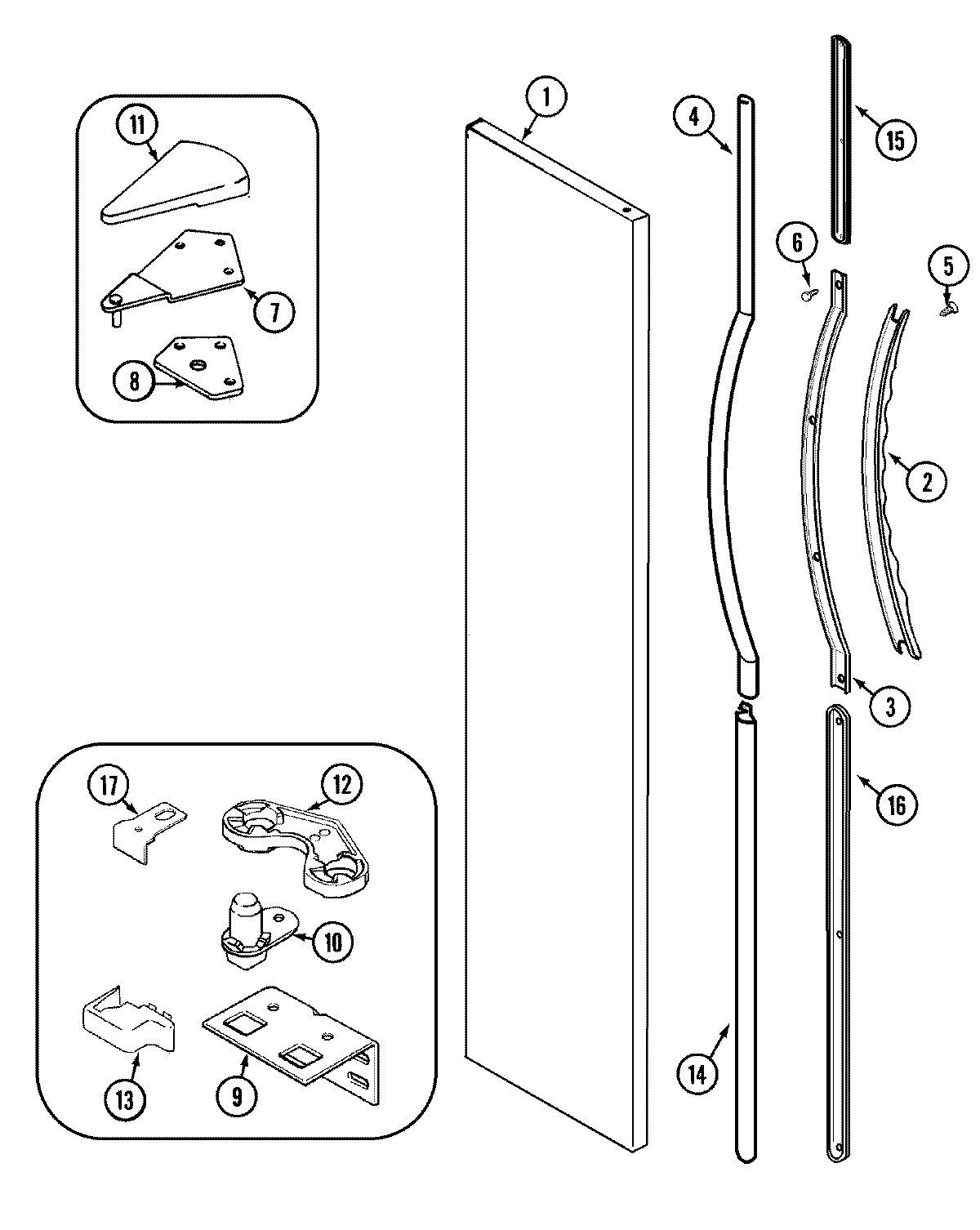 11
7
8
1
4
15
6
5
2
3
16
17
12
10
13
9
14