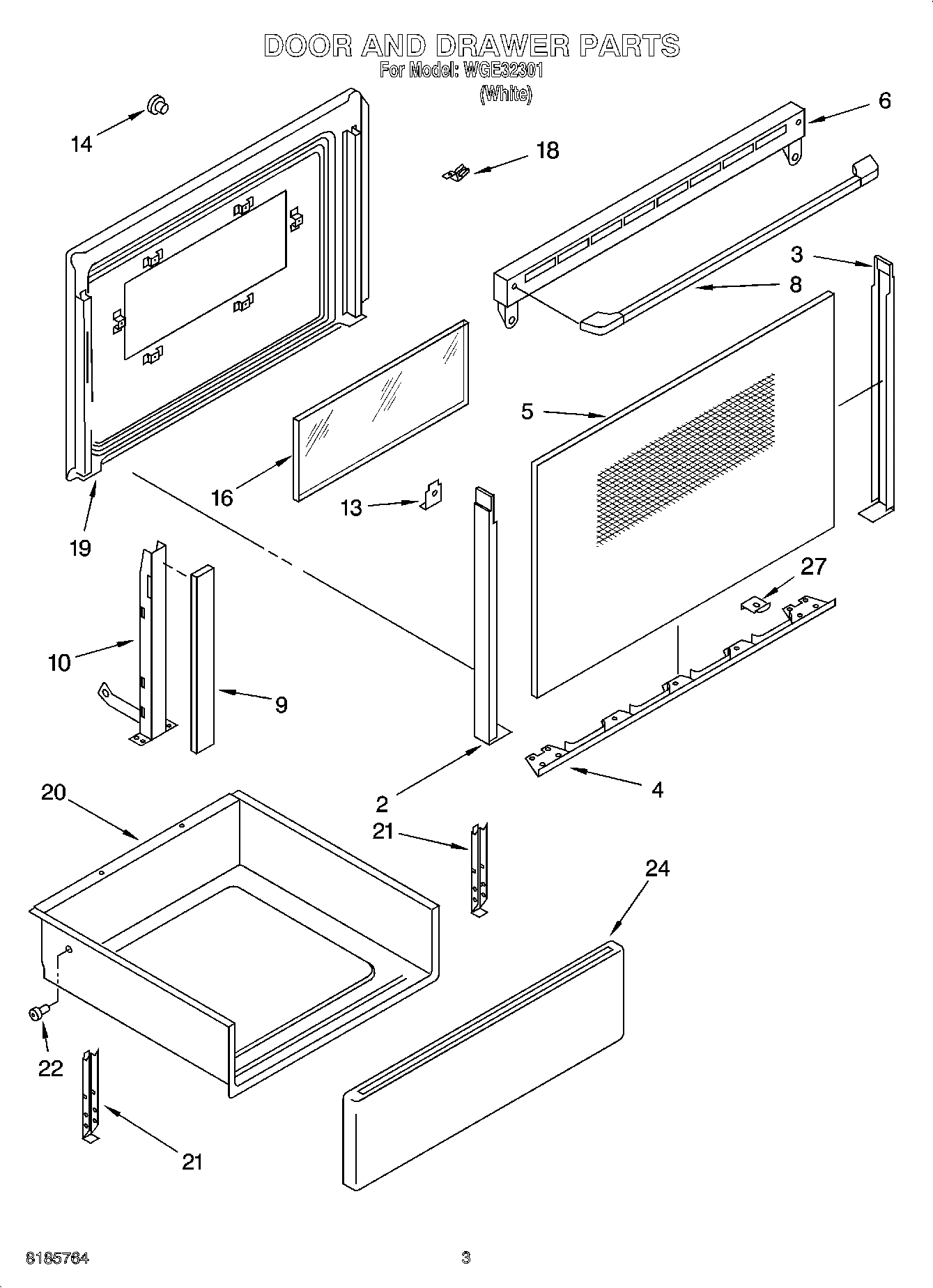 DOOR AND DRAWER PARTS
For Model: WGE32301
(White)

14
18
6
3
8
5
16
13
19
27
10
9
2
4
20
21
24
22
21

8185764
3