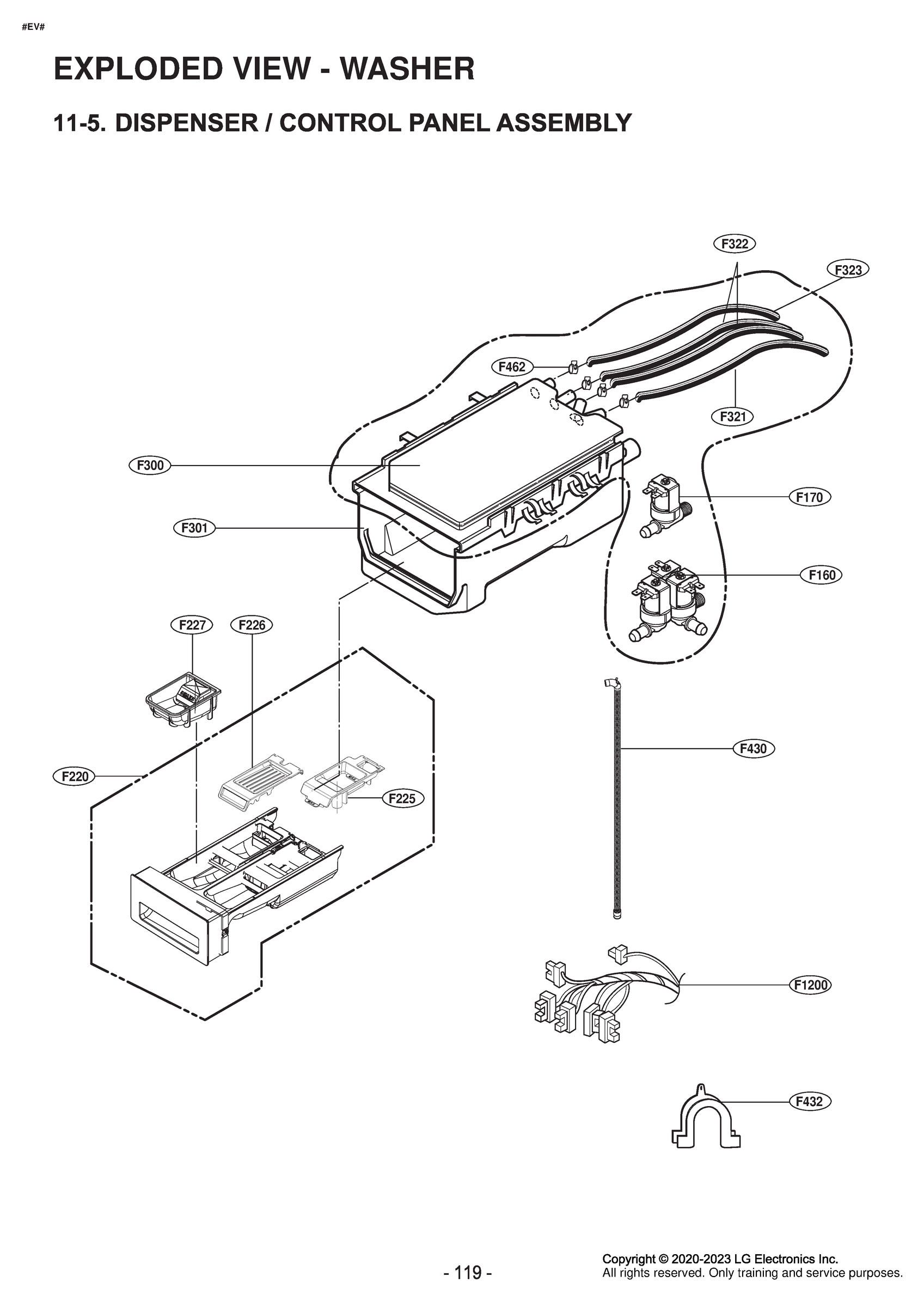 #EV#

EXPLODED VIEW - WASHER

11-5. DISPENSER / CONTROL PANEL ASSEMBLY

F322
F323
F462
F321
F300
F170
F301
F160
F227
F226
F430
F220
F225
F1200
F432

- 119 -

Copyright © 2020-2023 LG Electronics Inc.
All rights reserved. Only training and service purposes.