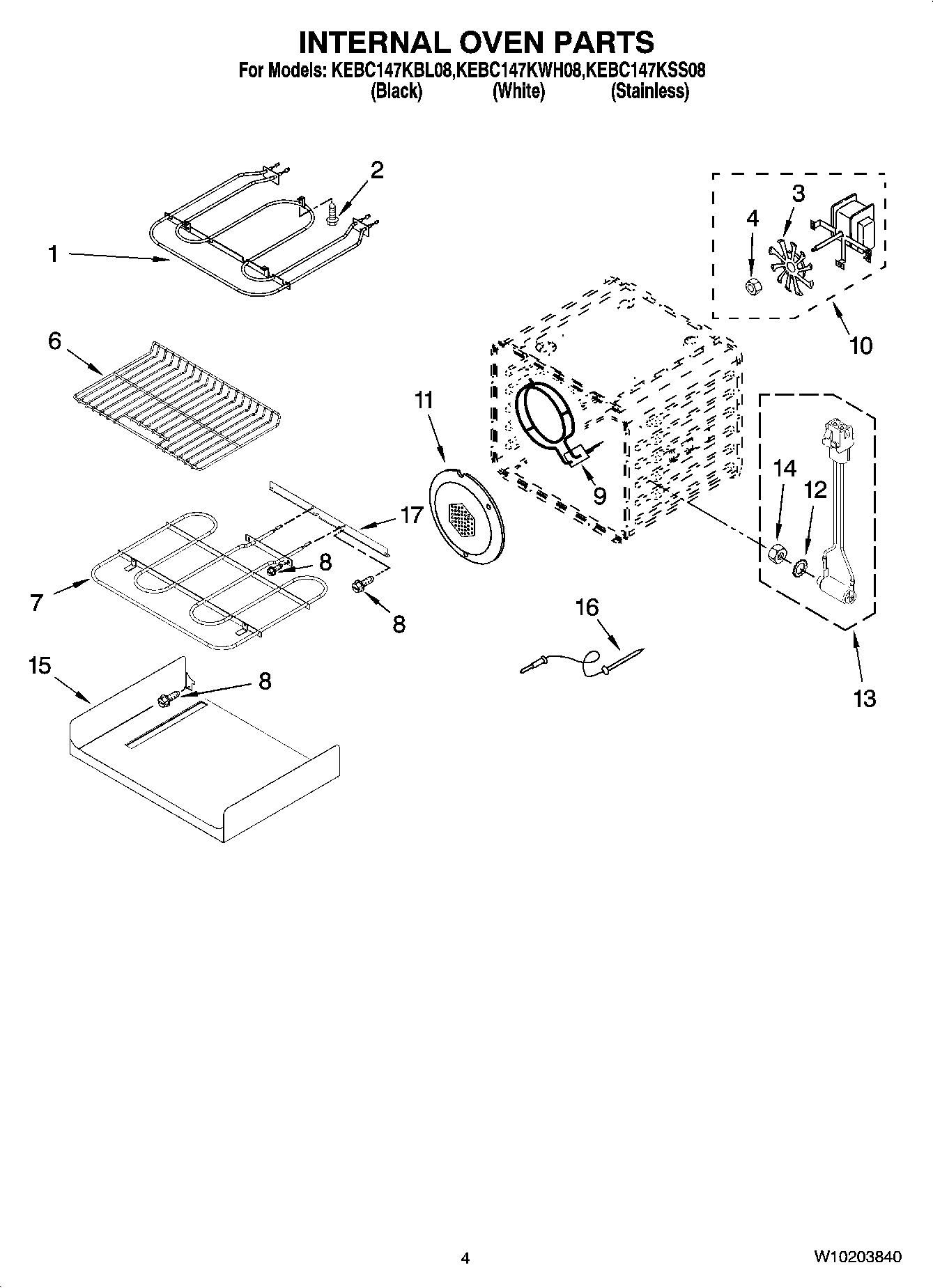 INTERNAL OVEN PARTS
For Models: KEBC147KBL08,KEBC147KWH08,KEBC147KSS08
(Black) (White) (Stainless)

2
3
4
1
10
6
11
9
14
12
17
8
7
8
16
15
8
13

4
W10203840