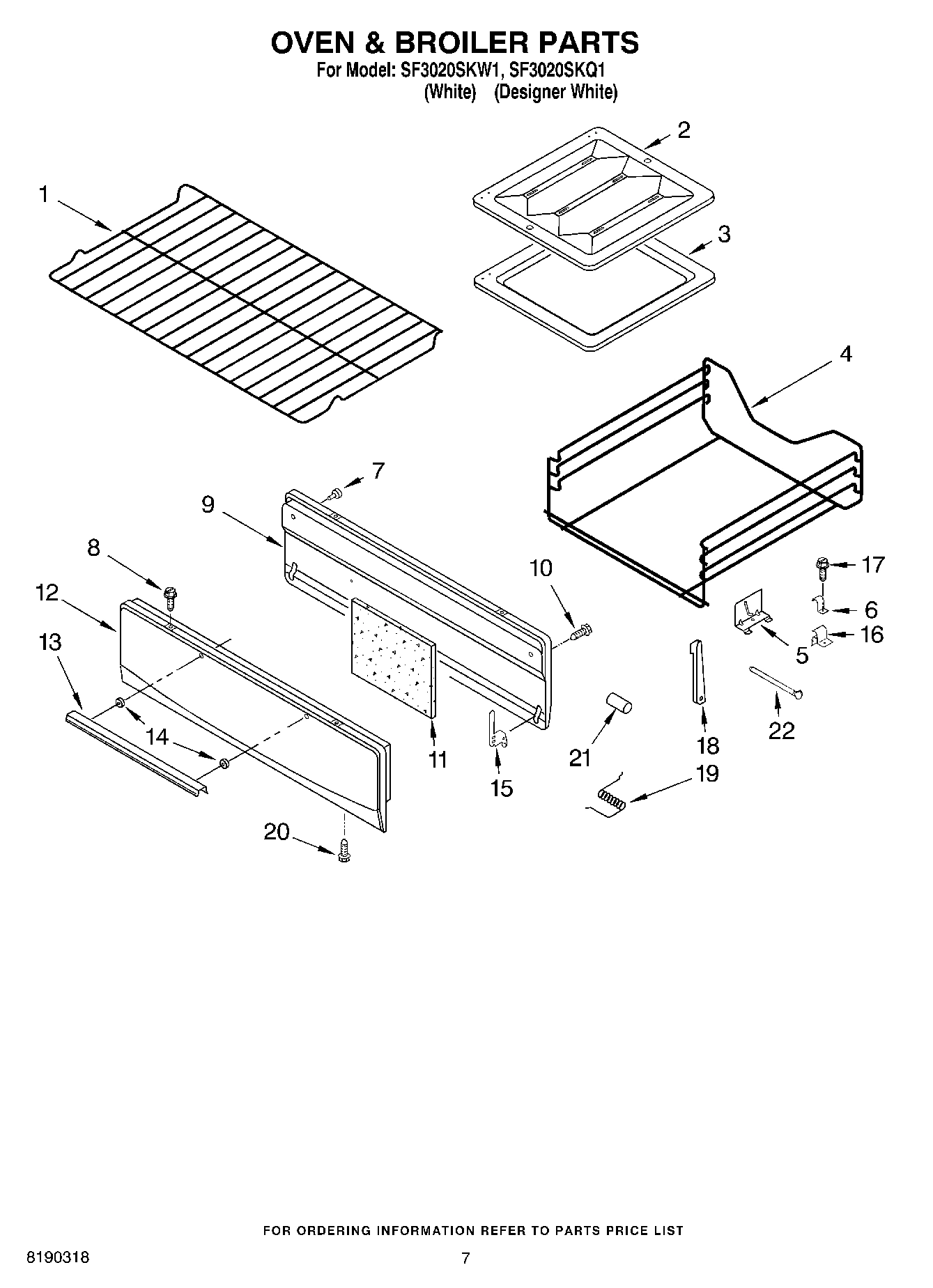 OVEN & BROILER PARTS
For Model: SF3020SKW1, SF3020SKQ1
(White) (Designer White)

2
1
3
4
7
9
8
10
17
12
6
13
5
16
22
14
11
21
18
15
19
20

FOR ORDERING INFORMATION REFER TO PARTS PRICE LIST

8190318
7