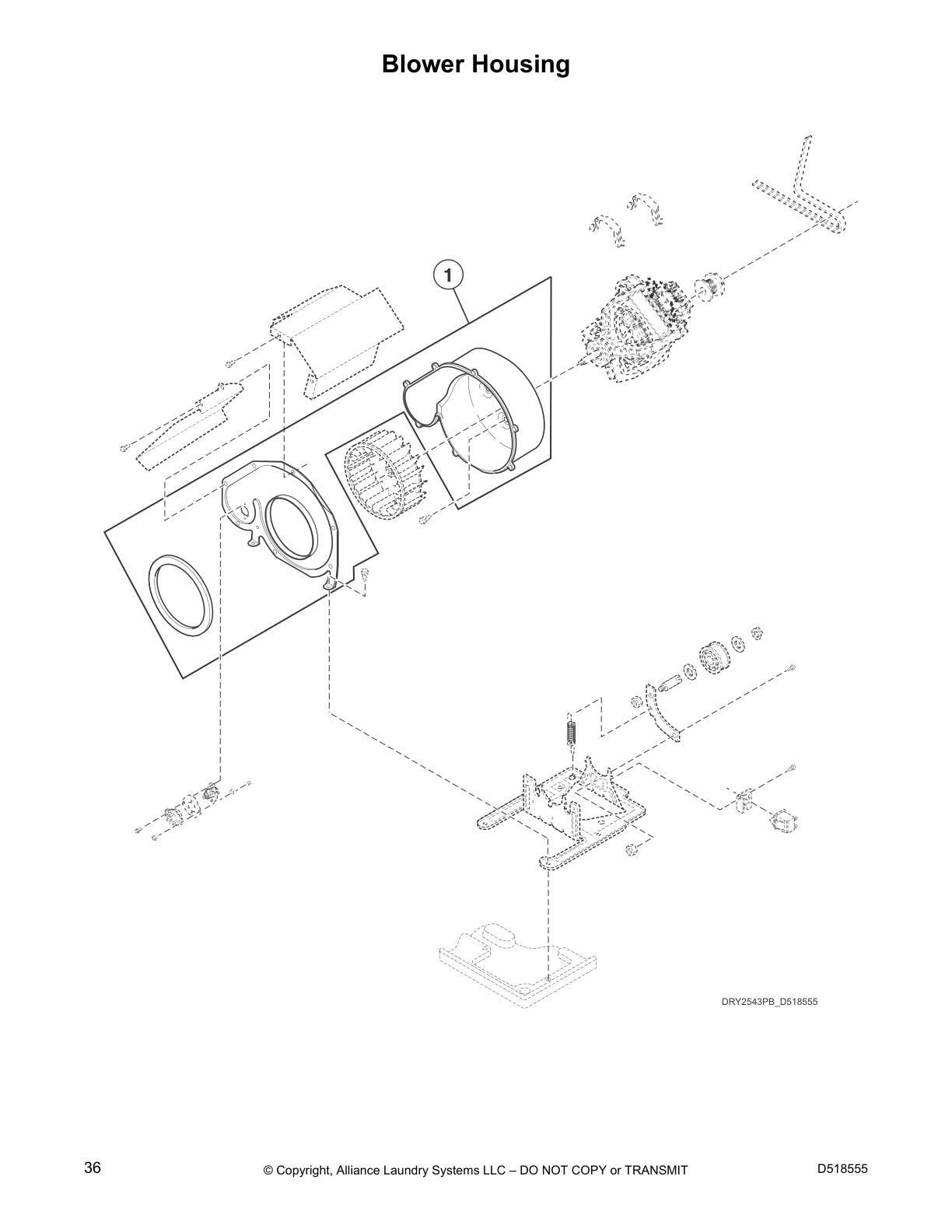 Blower Housing

1

DRY2543PB_D518555

36

© Copyright, Alliance Laundry Systems LLC – DO NOT COPY or TRANSMIT

D518555