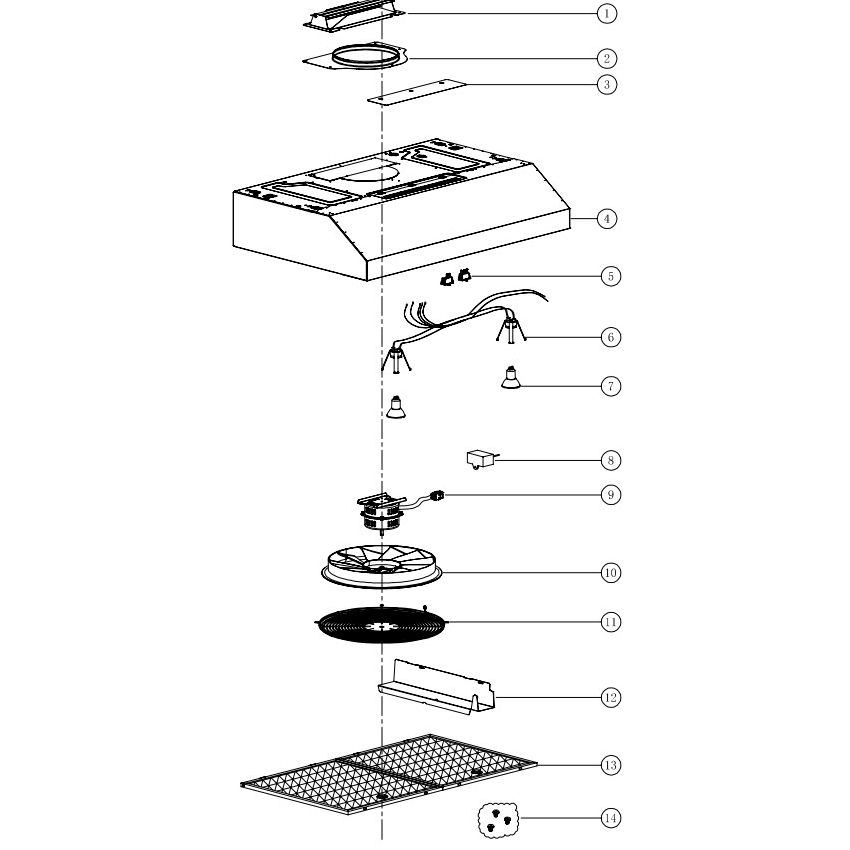 1
2
3
4
5
6
7
8
9
10
11
12
13
14