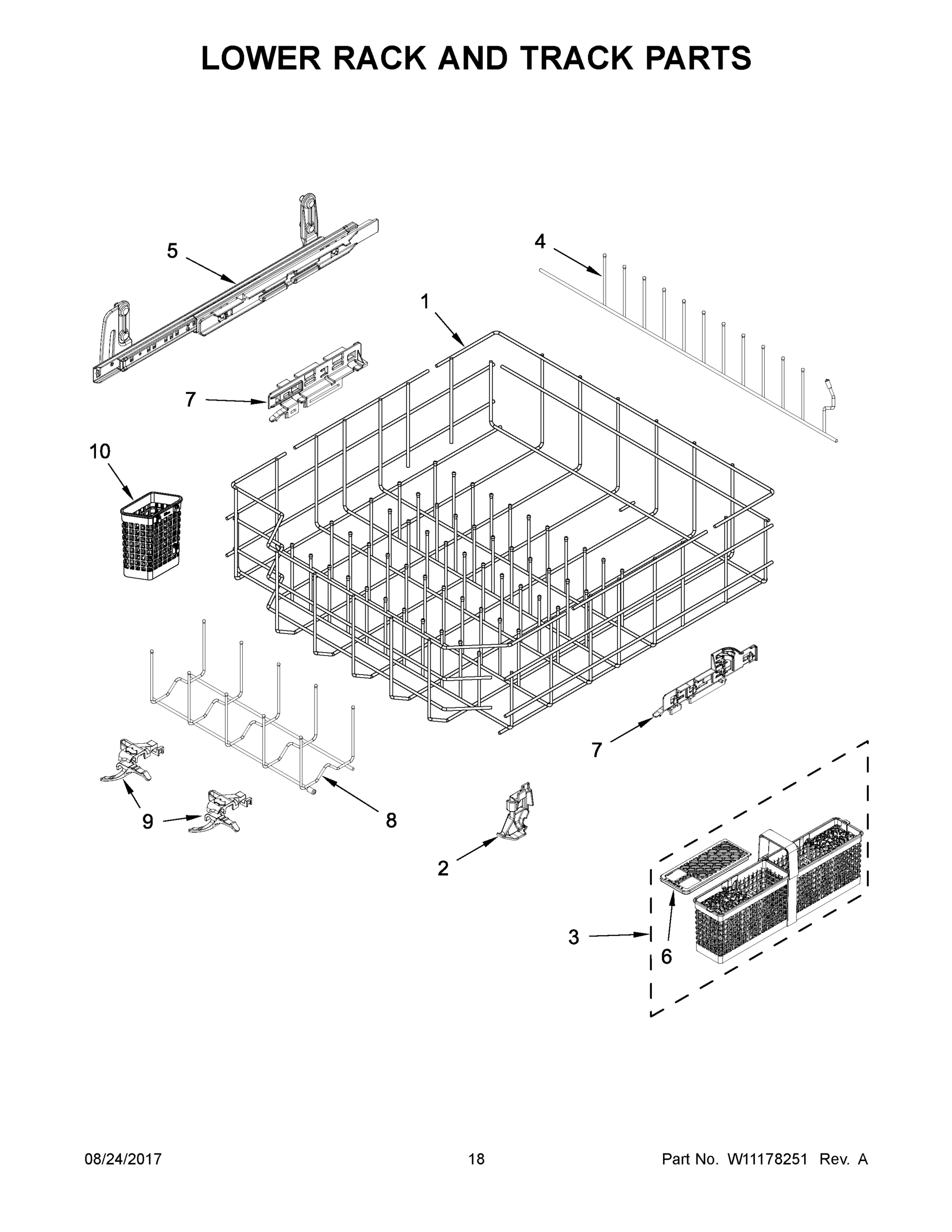 LOWER RACK AND TRACK PARTS

5

4

1

7

10

7

9

8

2

3

6

08/24/2017

18

Part No. W11178251 Rev. A