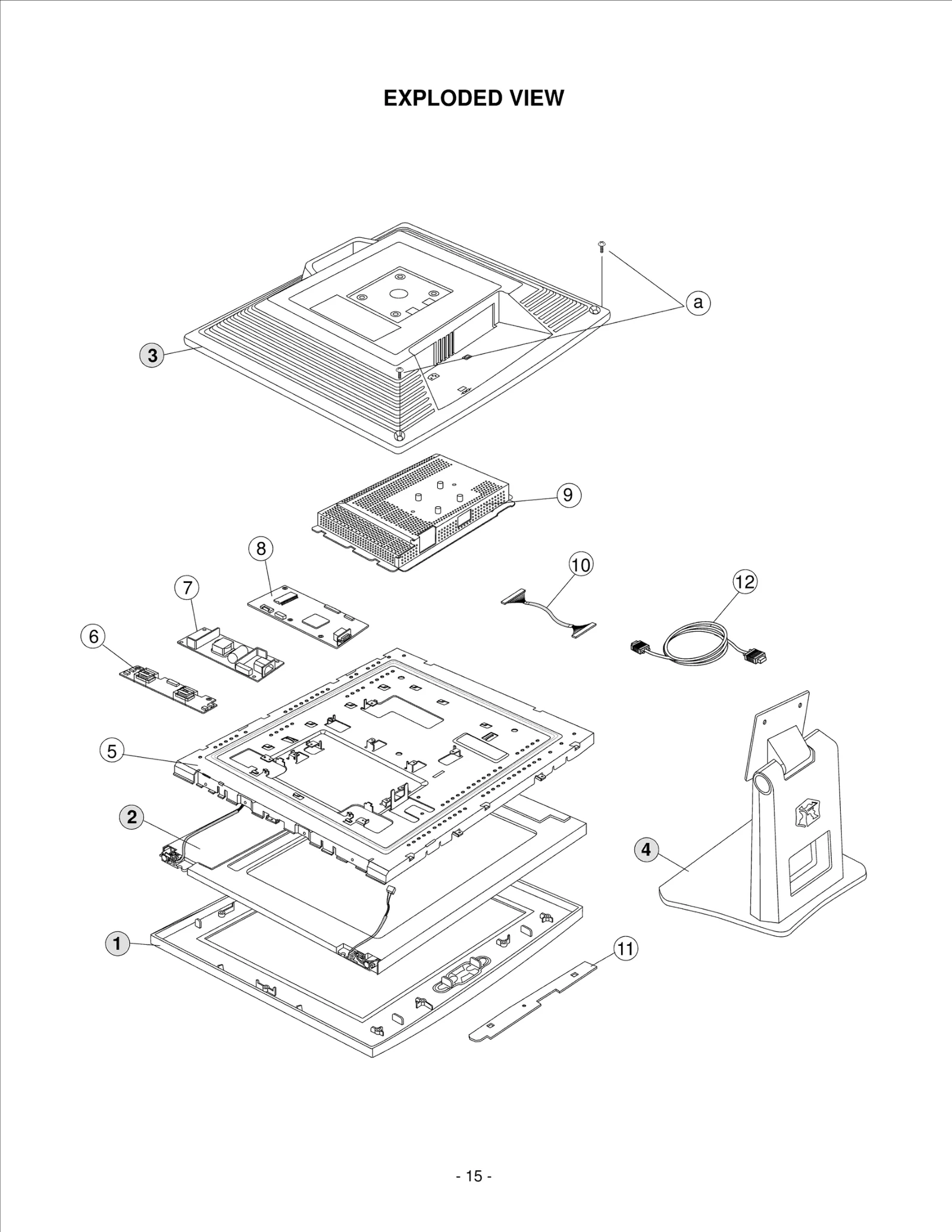 EXPLODED VIEW

a

3

9

8

10

12

7

6

5

2

4

1

11

- 15 -