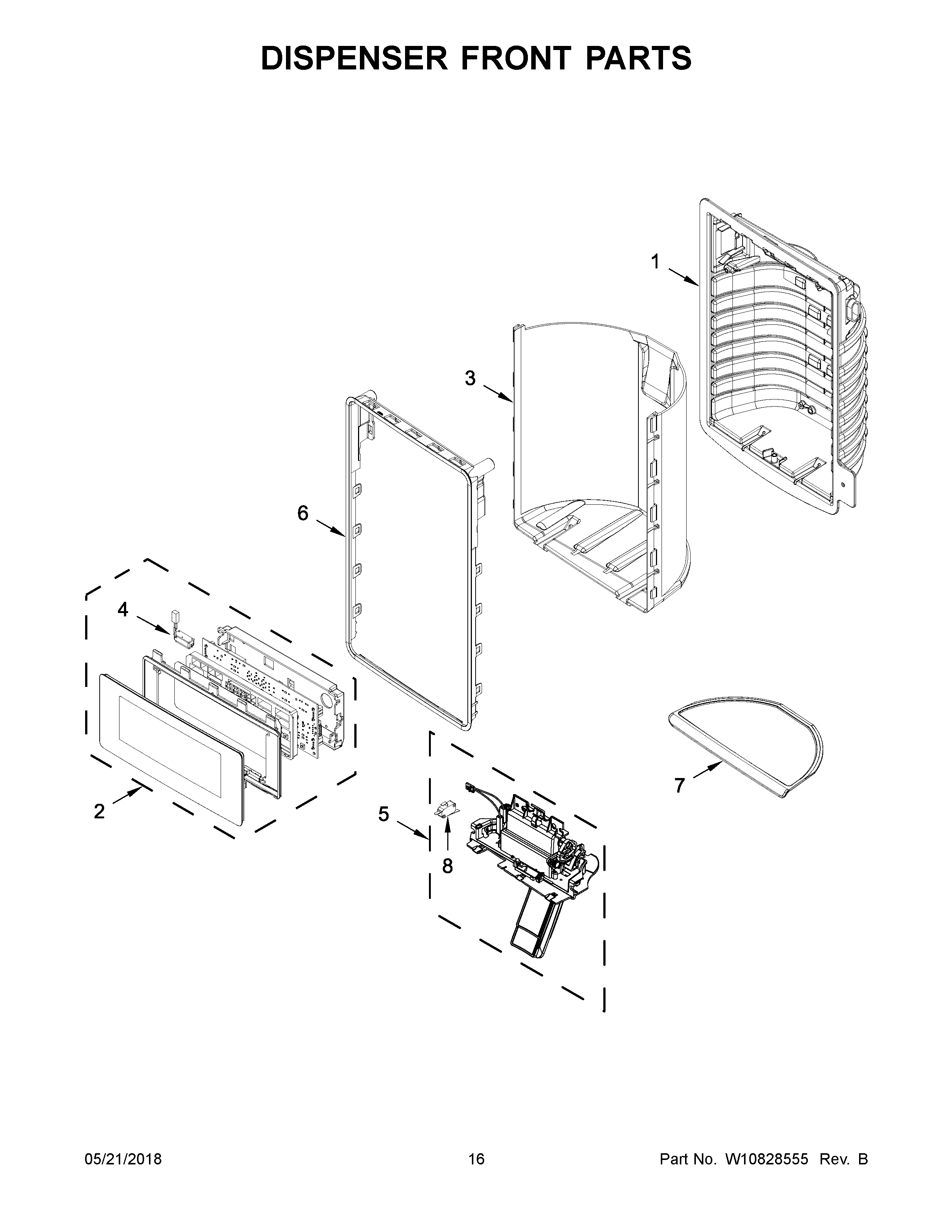 DISPENSER FRONT PARTS

1

3

6

4

2

5

8

7

05/21/2018

16

Part No. W10828555 Rev. B