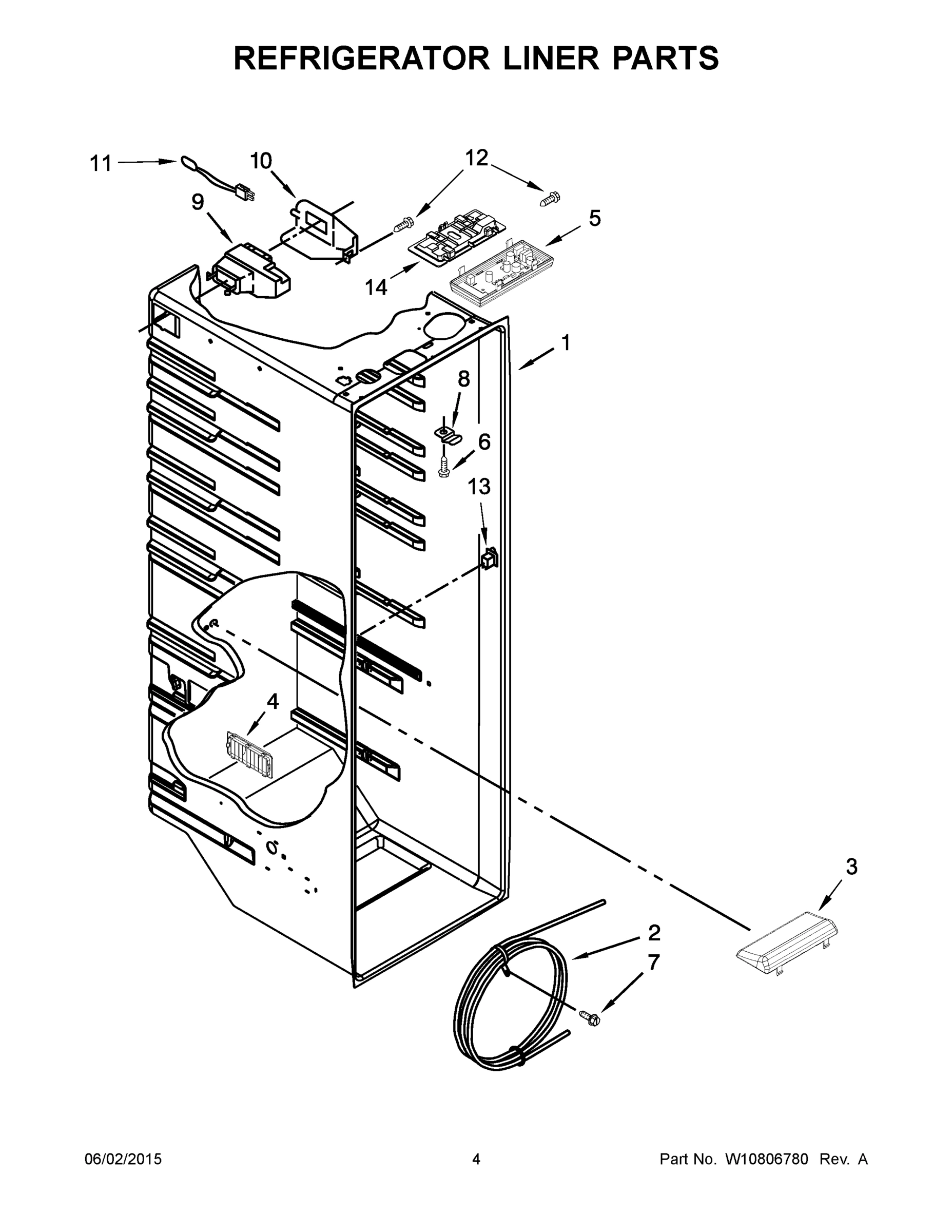 REFRIGERATOR LINER PARTS

11
10
12
9
5
14
1
8
6
13
4
3
2
7

06/02/2015
4
Part No. W10806780 Rev. A