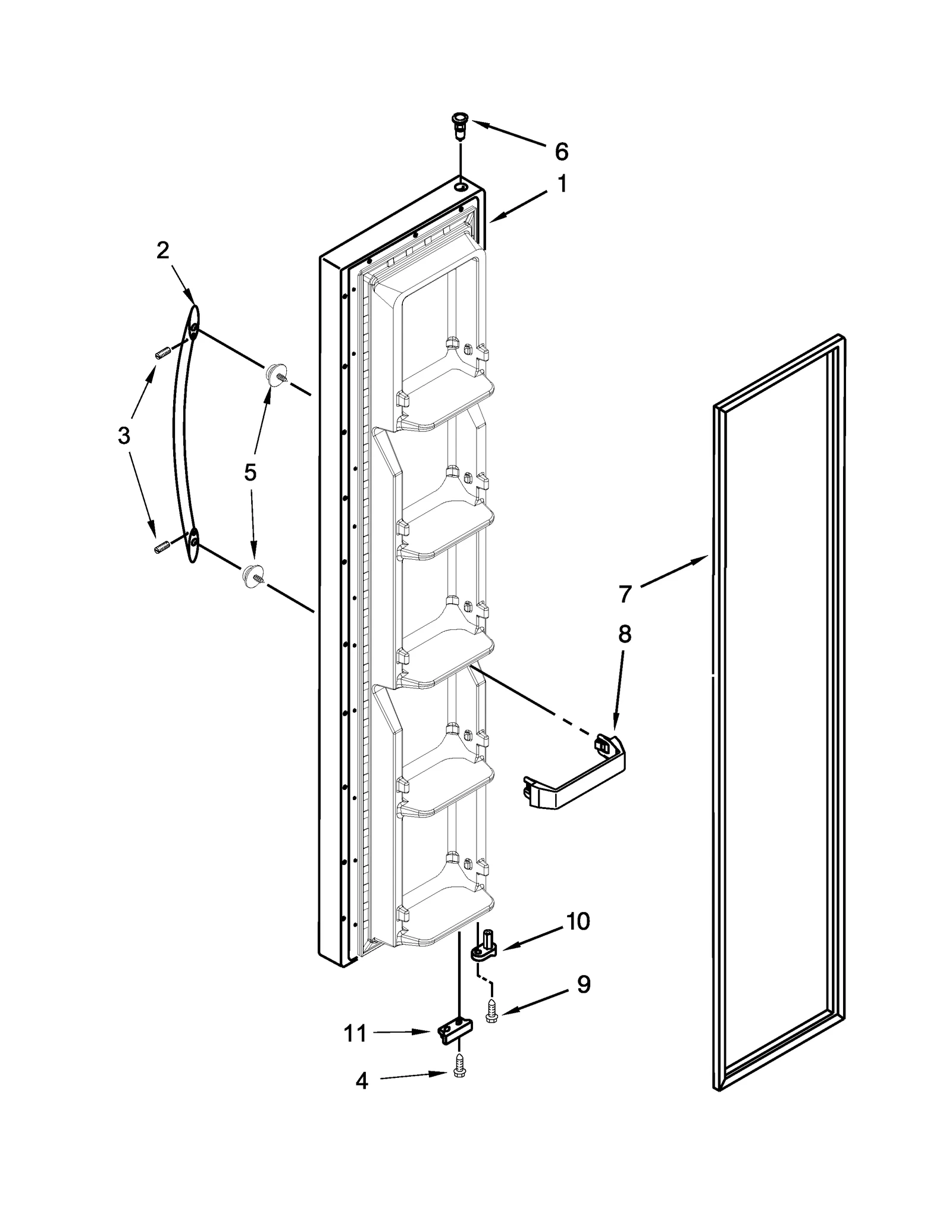 6
1
2
3
5
7
8
10
9
11
4