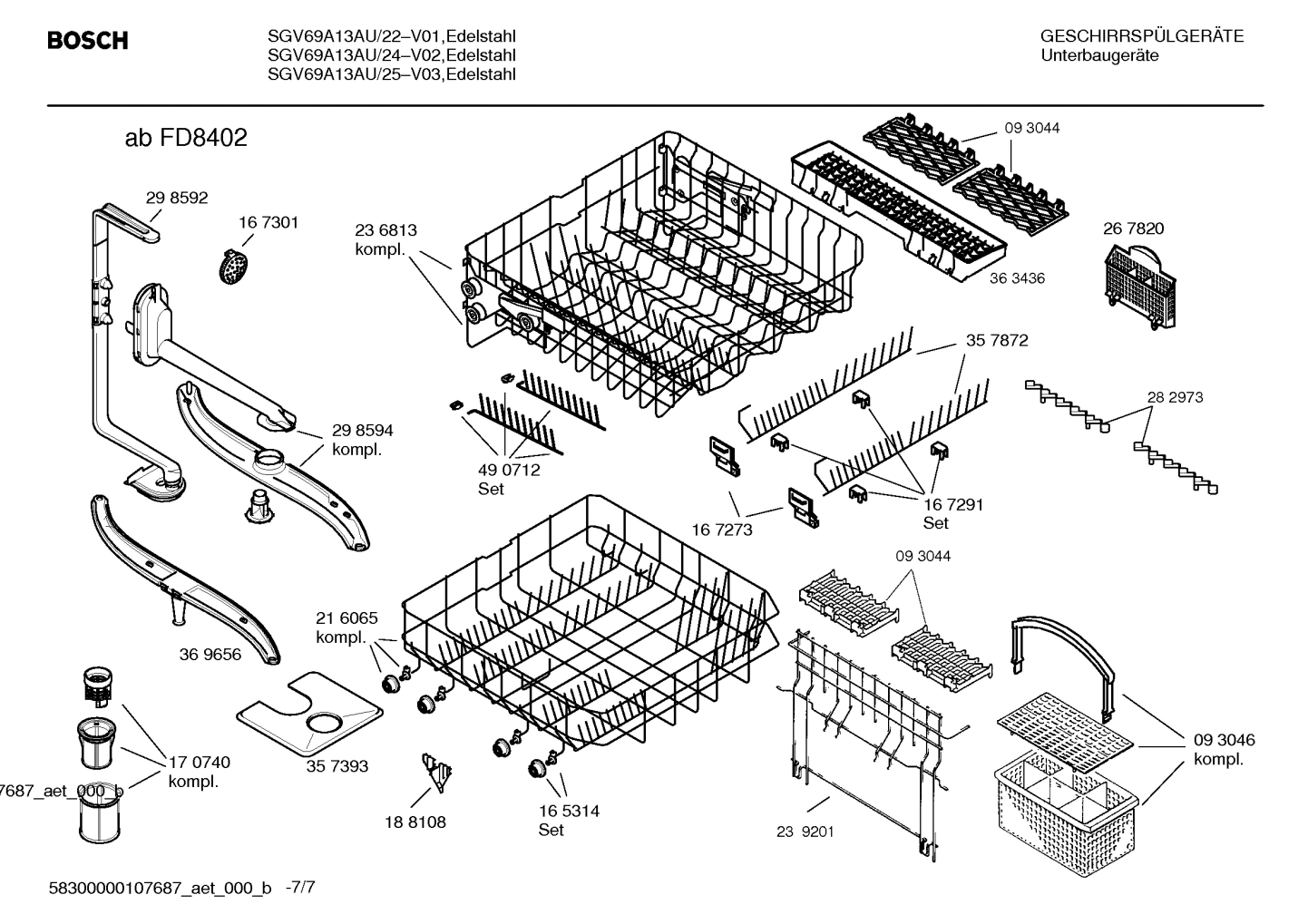 BOSCH

SGV69A13AU/22–V01,Edelstahl
SGV69A13AU/24–V02,Edelstahl
SGV69A13AU/25–V03,Edelstahl

GESCHIRRSPÜLGERÄTE
Unterbaugeräte

ab FD8402

29 8592

16 7301

23 6813
kompl.

09 3044

36 3436

26 7820

35 7872

28 2973

29 8594
kompl.

49 0712
Set

16 7273

16 7291
Set

09 3044

21 6065
kompl.

36 9656

35 7393

17 0740
kompl.

7687_aet_000_b

18 8108

16 5314
Set

23 9201

09 3046
kompl.

58300000107687_aet_000_b -7/7