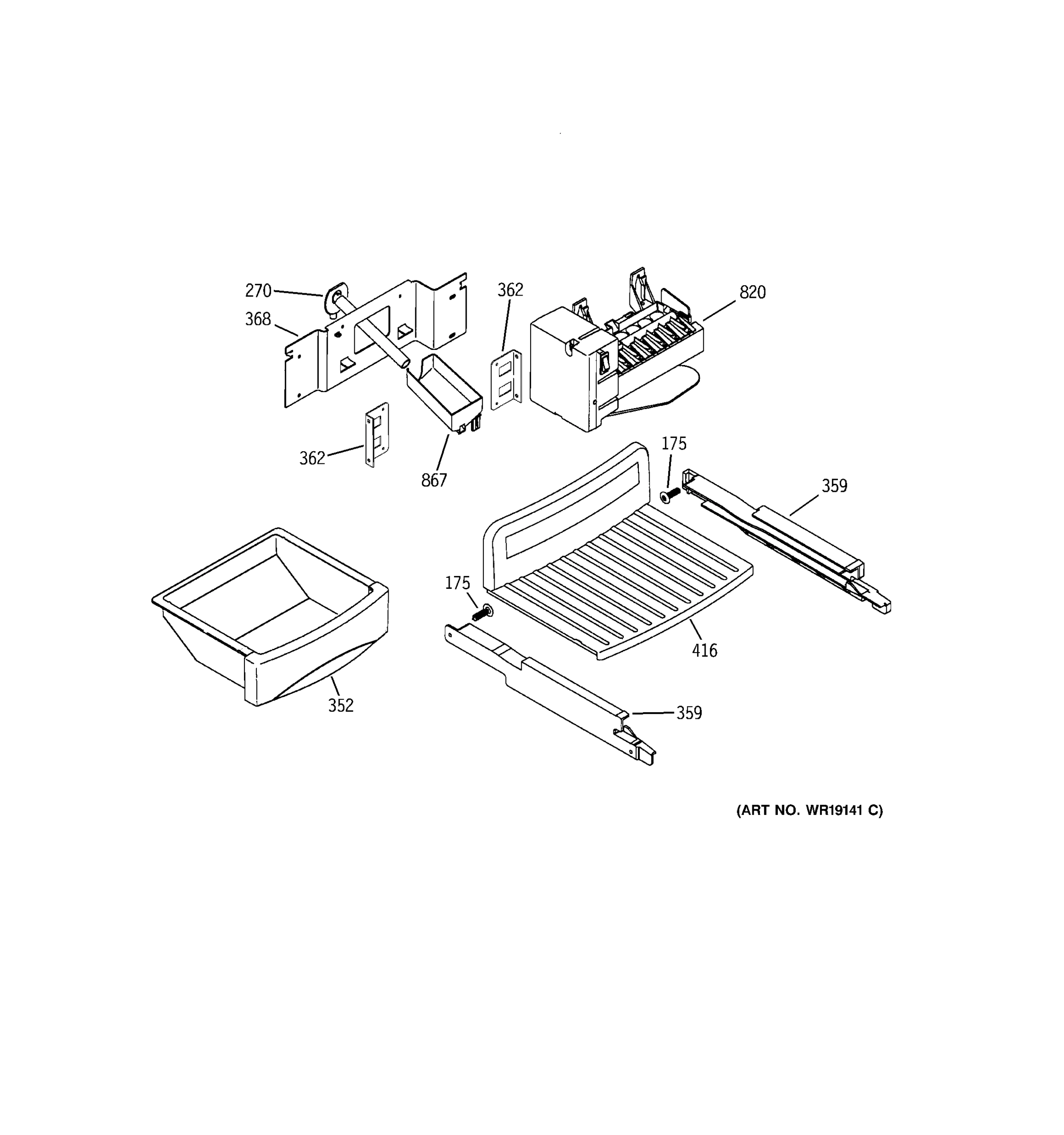 270
368
362
820
362
867
175
359
175
416
352
359

(ART NO. WR19141 C)