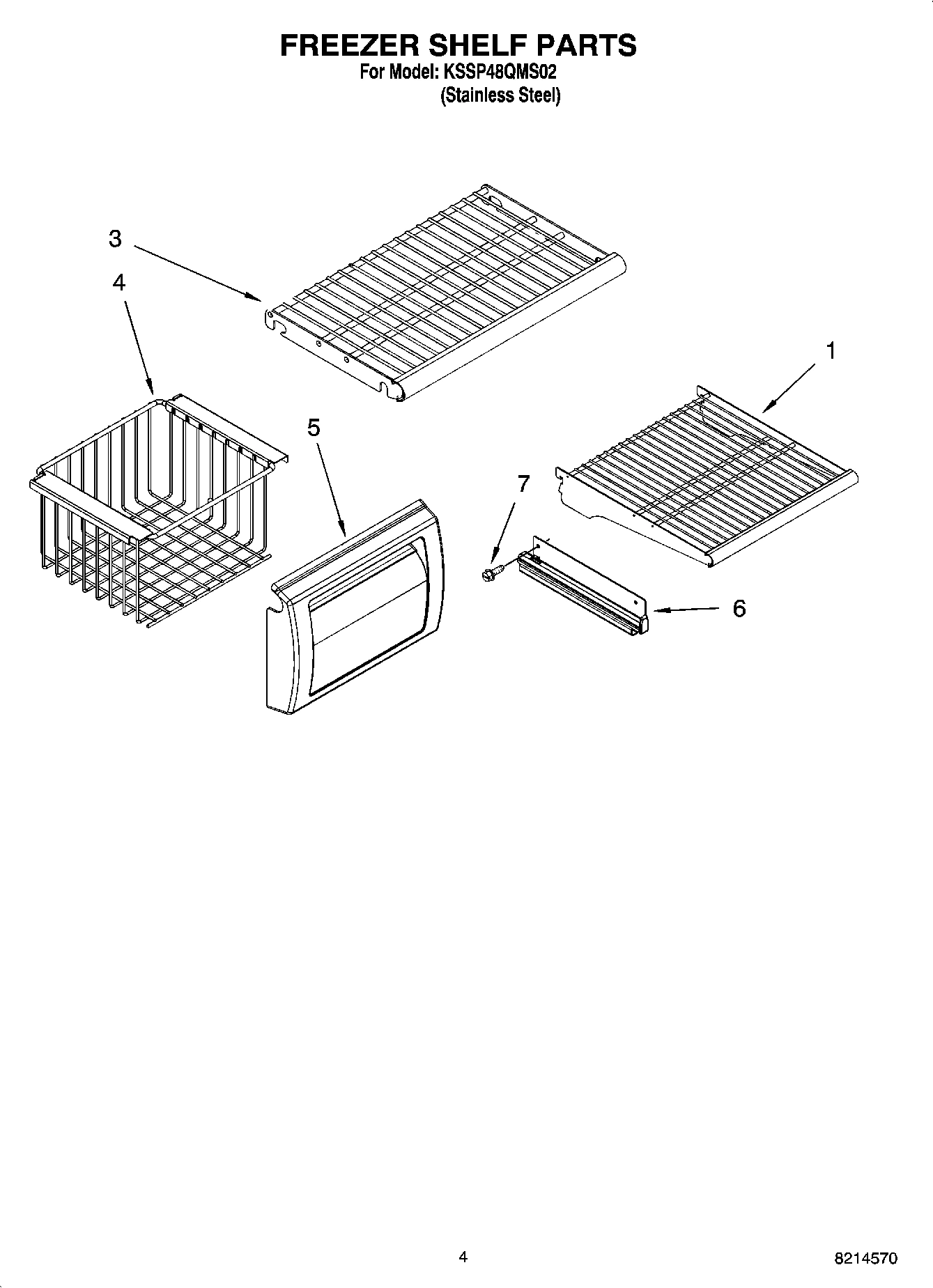 FREEZER SHELF PARTS
For Model: KSSP48QMS02
(Stainless Steel)

3
4
1
5
7
6

4
8214570