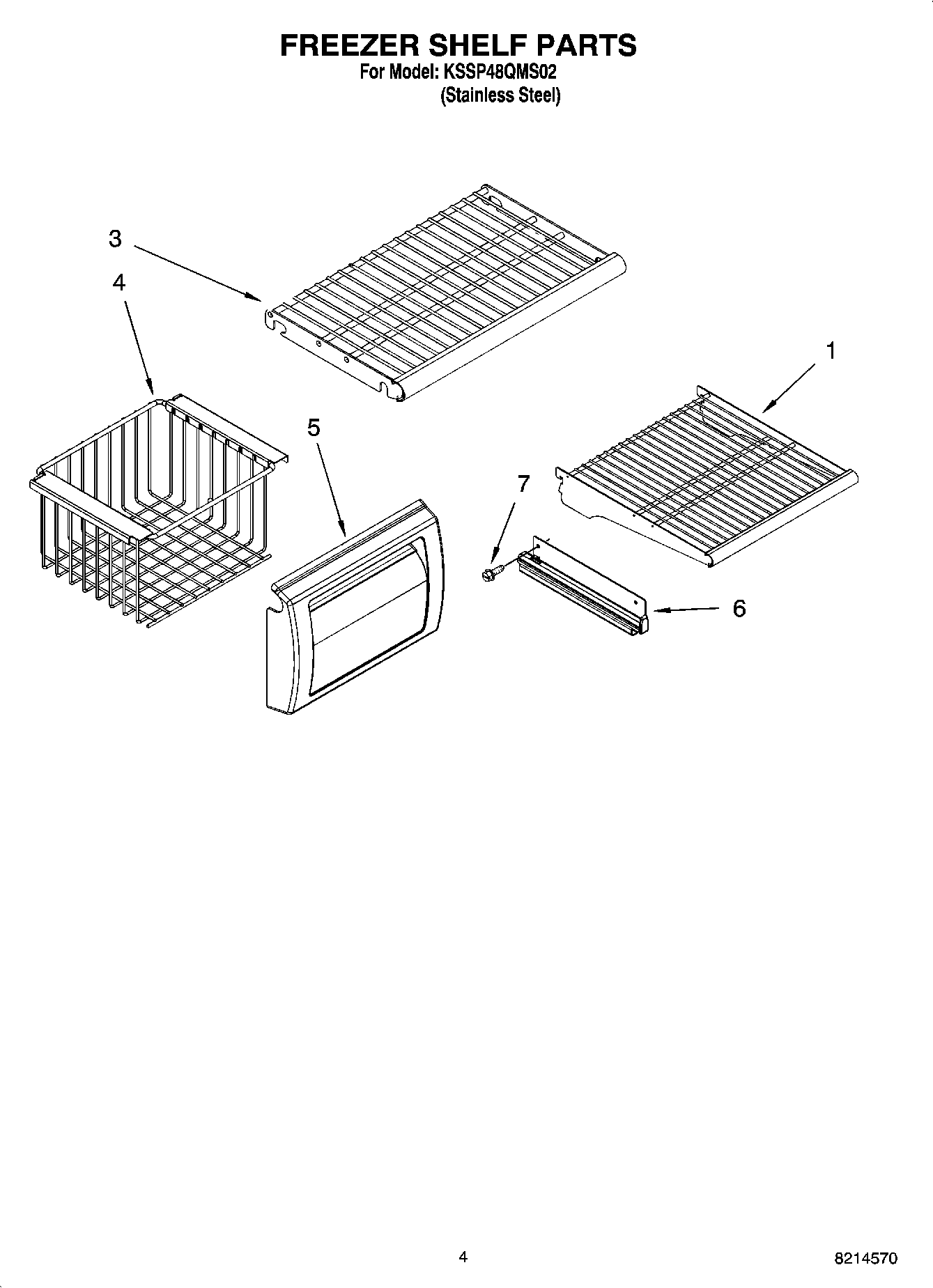 FREEZER SHELF PARTS
For Model: KSSP48QMS02
(Stainless Steel)

3
4
1
5
7
6

4

8214570