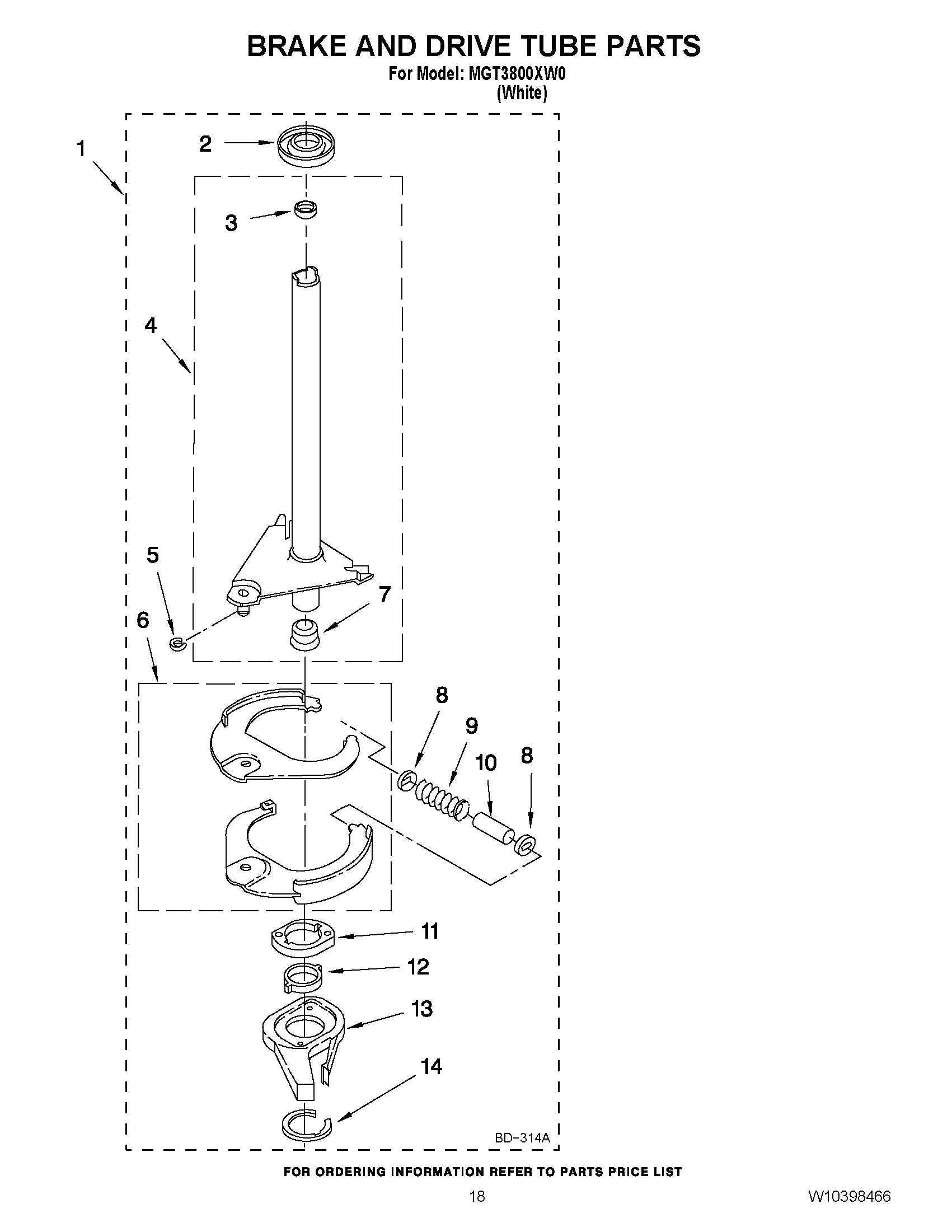 BRAKE AND DRIVE TUBE PARTS
For Model: MGT3800XW0
(White)

1
2
3
4
5
6
7
8
9
10
8
11
12
13
14
BD-314A

FOR ORDERING INFORMATION REFER TO PARTS PRICE LIST

18

W10398466