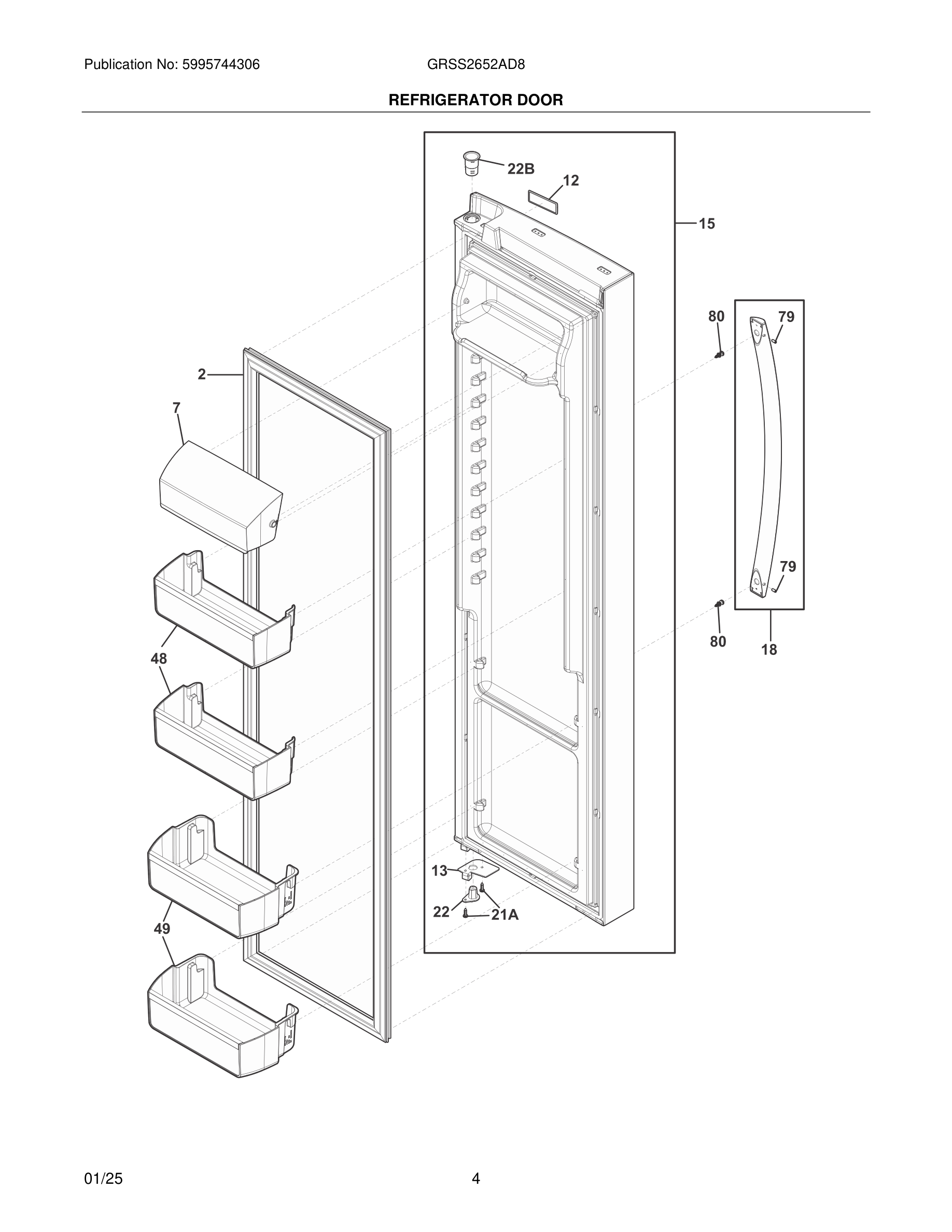 Publication No: 5995744306
GRSS2652AD8

REFRIGERATOR DOOR

22B
12
15
80
79
2
7
79
80
18
48
13
22
21A
49

01/25
4