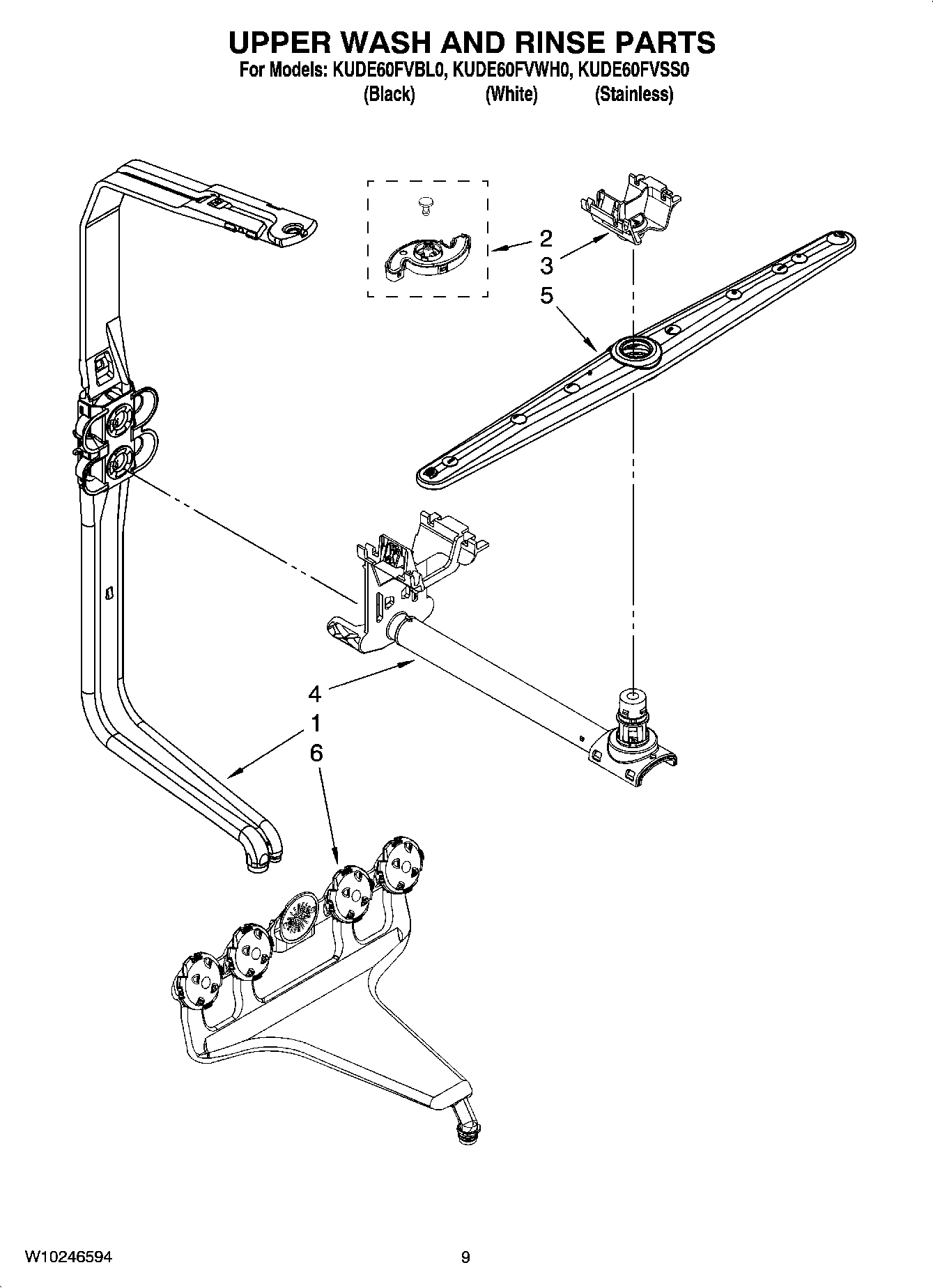 UPPER WASH AND RINSE PARTS
For Models: KUDE60FVBL0, KUDE60FVWH0, KUDE60FVSS0
(Black) (White) (Stainless)

2
3
5
4
1
6

W10246594
9