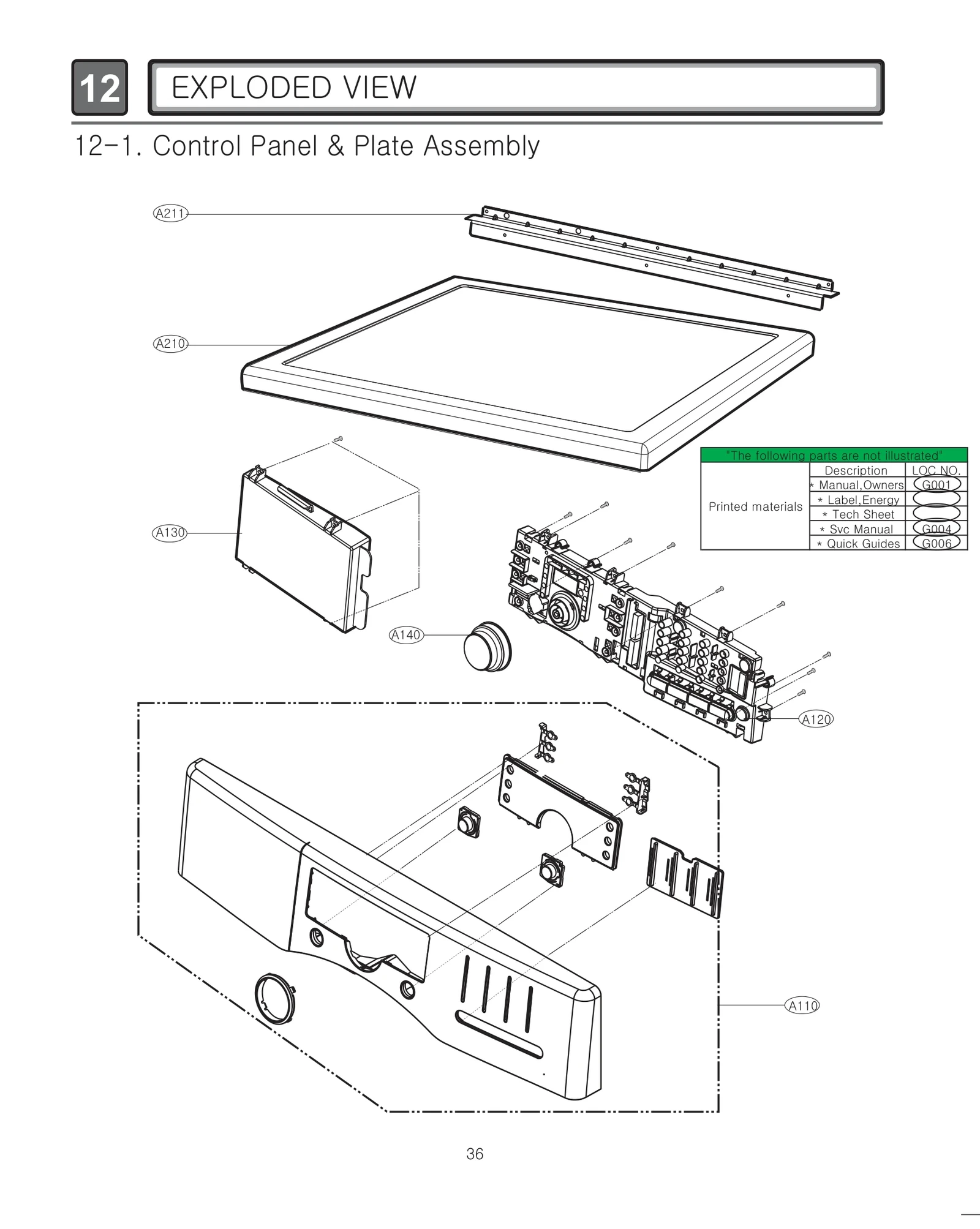 12 EXPLODED VIEW

12-1. Control Panel & Plate Assembly

A211

A210

A130

A140

A120

A110

"The following parts are not illustrated"

| | Description | LOC NO. |
|---|---|---|
| Printed materials | * Manual,Owners | G001 |
| | * Label,Energy | |
| | * Tech Sheet | |
| | * Svc Manual | G004 |
| | * Quick Guides | G006 |

36