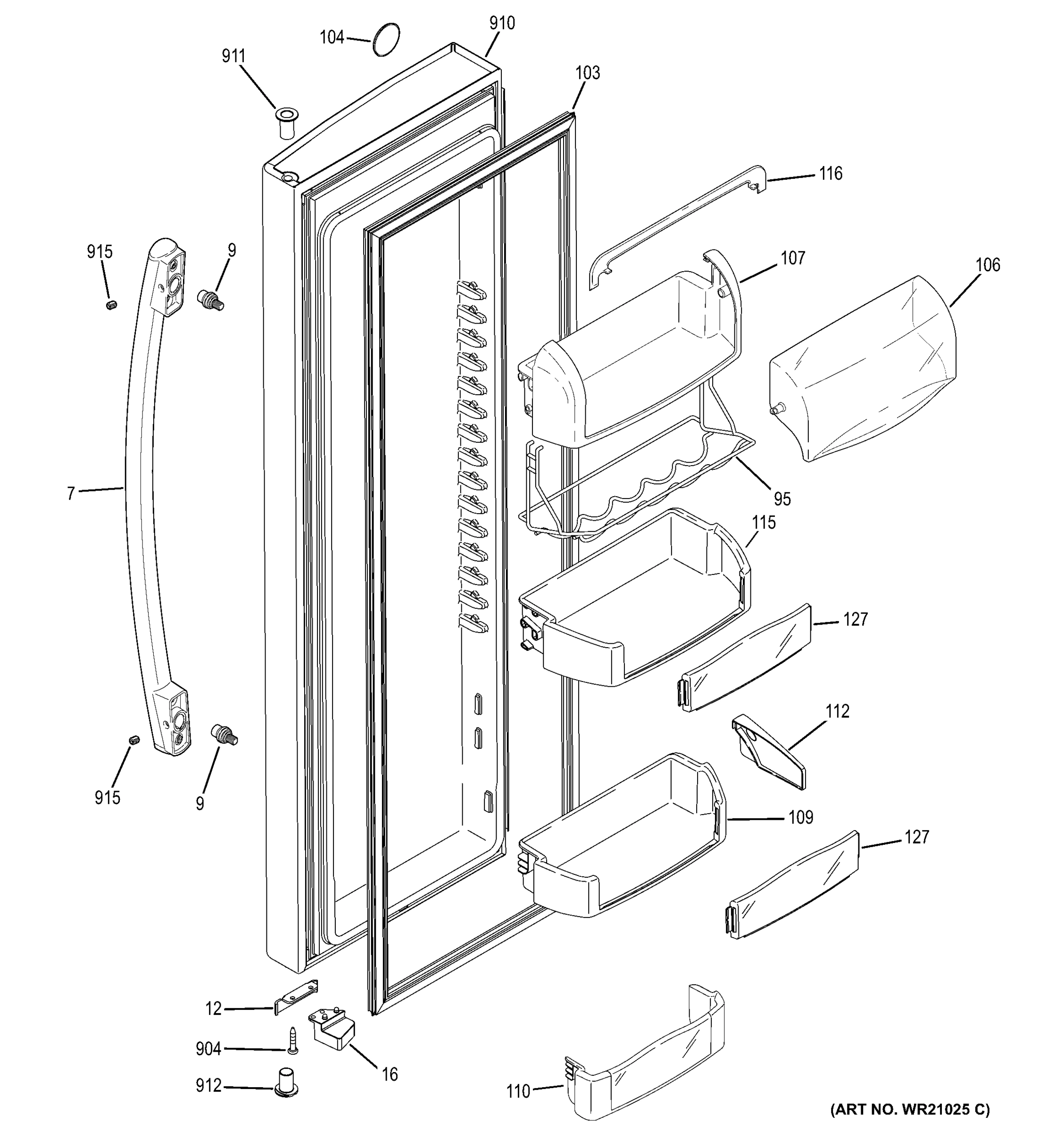 104
910
911
103
116
915
9
107
106
7
95
115
127
112
915
9
109
127
12
904
16
912
110
(ART NO. WR21025 C)