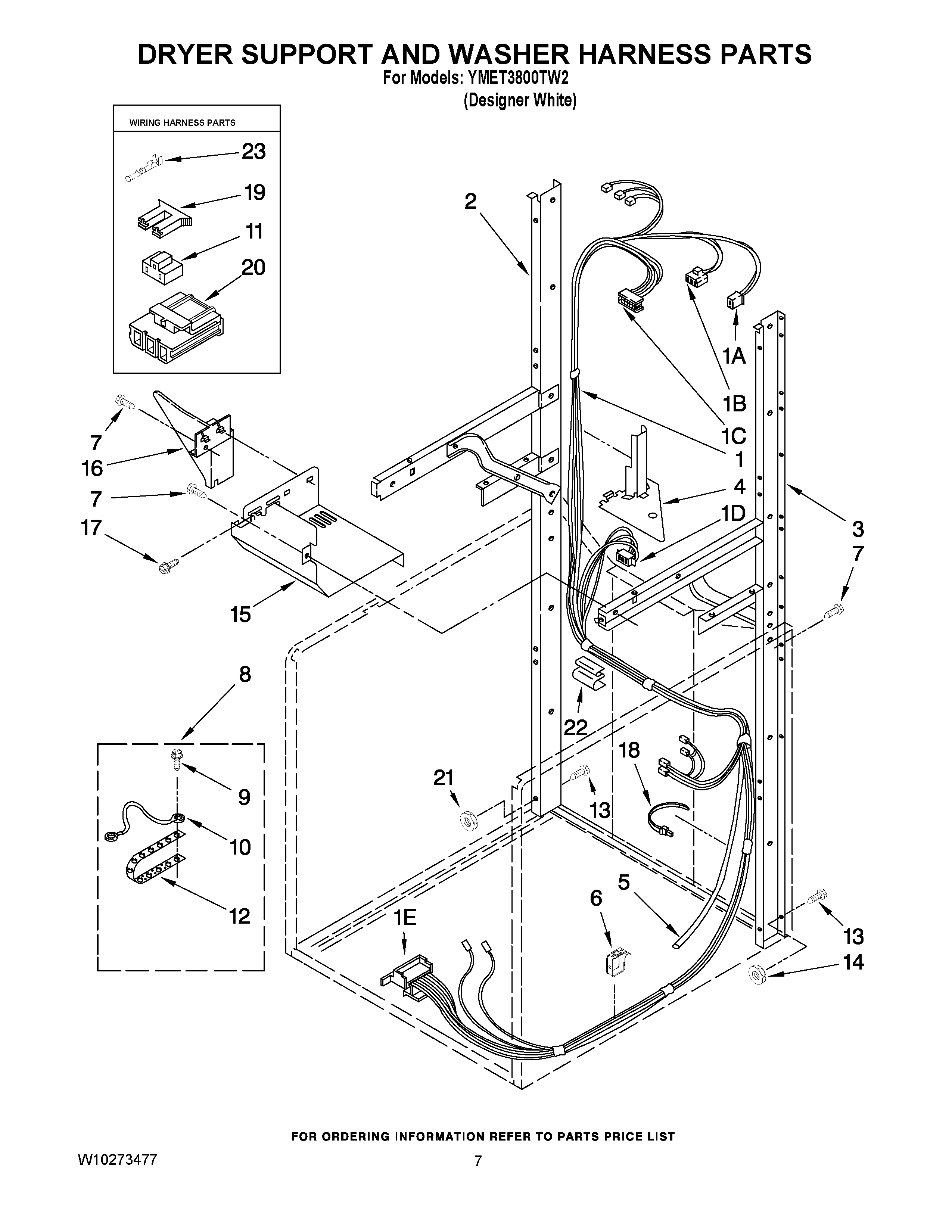 DRYER SUPPORT AND WASHER HARNESS PARTS
For Models: YMET3800TW2
(Designer White)

WIRING HARNESS PARTS
23
19
11
20

2
1A
1B
1C
1
4
1D
3
7
7
16
7
17
15
8
9
10
12
22
18
21
13
5
6
1E
13
14

FOR ORDERING INFORMATION REFER TO PARTS PRICE LIST

W10273477

7