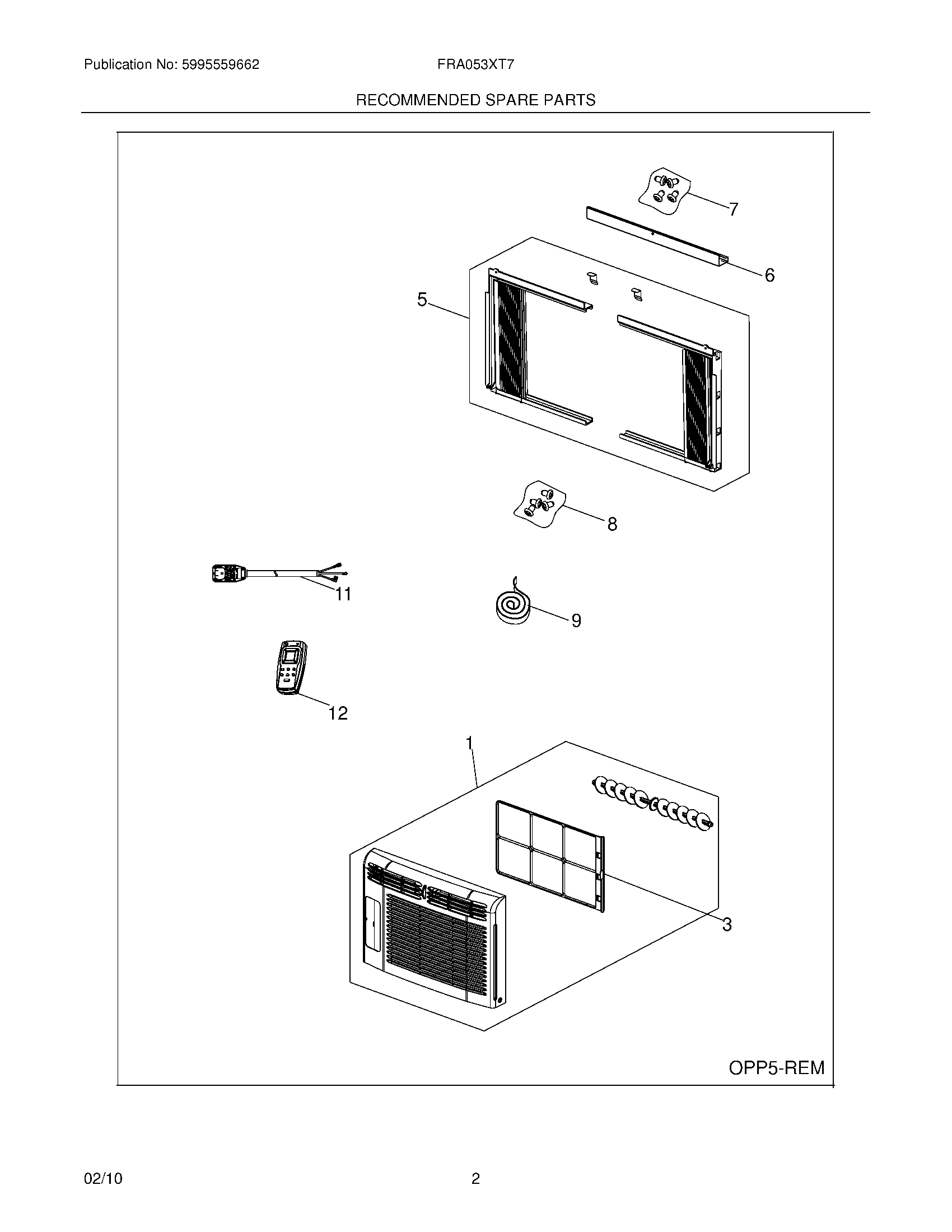 Publication No: 5995559662

FRA053XT7

RECOMMENDED SPARE PARTS

7

6

5

8

11

9

12

1

3

OPP5-REM

02/10

2