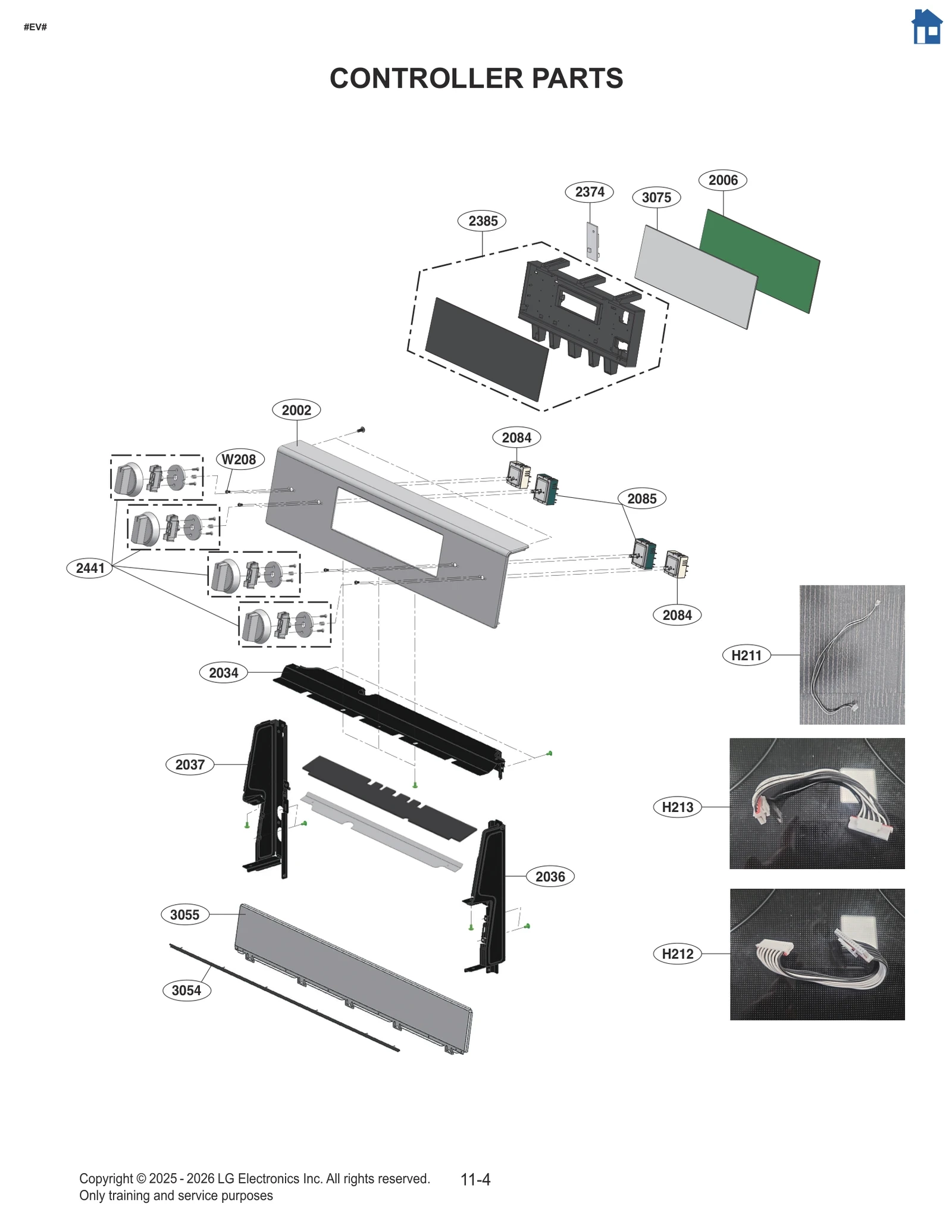 #EV#

CONTROLLER PARTS

2006
2374
3075
2385

2002
2084
W208
2085
2441
2084
H211
2034
2037
H213
2036
3055
H212
3054

Copyright © 2025 - 2026 LG Electronics Inc. All rights reserved.
Only training and service purposes

11-4